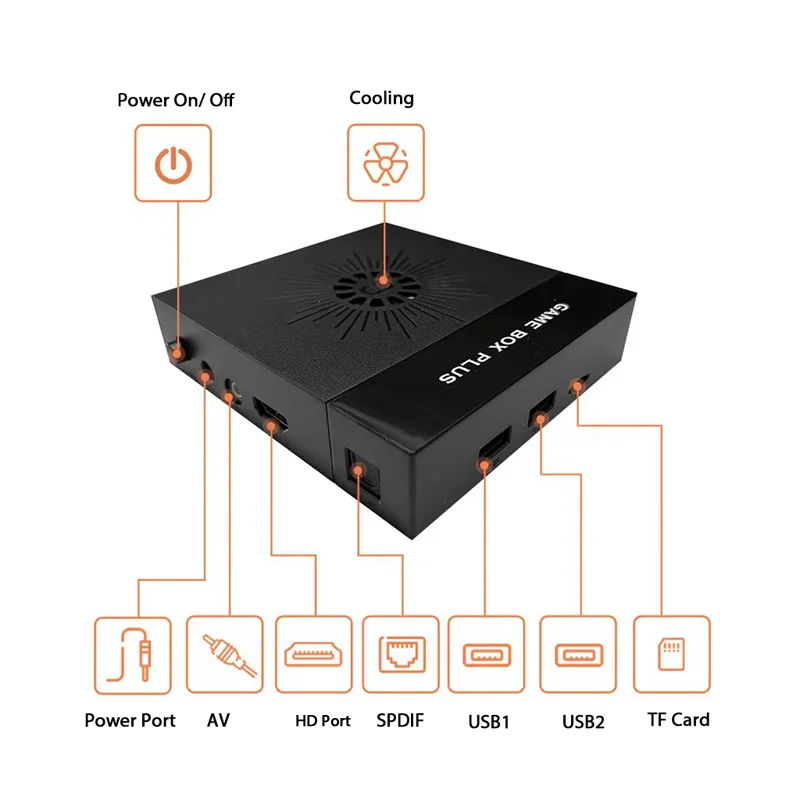 Power On/ Off

Cooling

GAME BOX PLUS

Power Port

AV

HD Port

SPDIF

USB1

USB2

TF Card