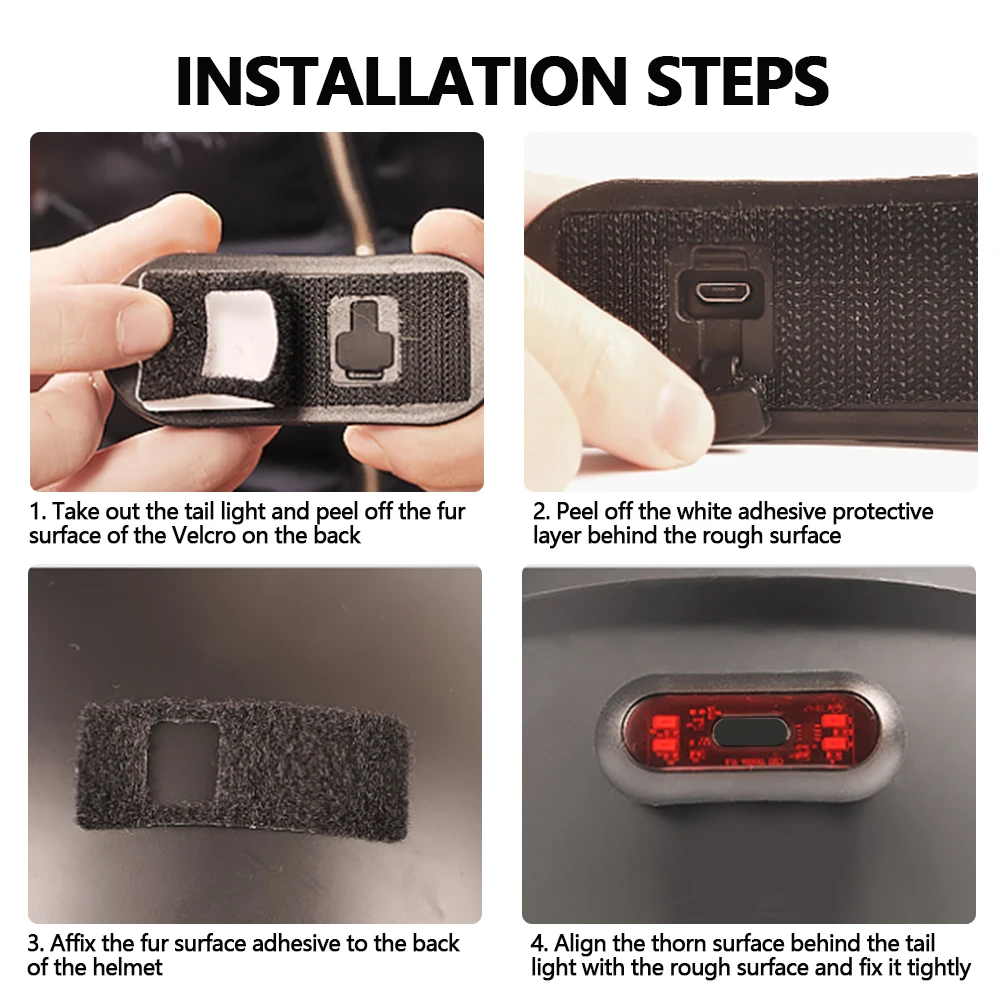 INSTALLATION STEPS

1. Take out the tail light and peel off the fur surface of the Velcro on the back

2. Peel off the white adhesive protective layer behind the rough surface

3. Affix the fur surface adhesive to the back of the helmet

4. Align the thorn surface behind the tail light with the rough surface and fix it tightly