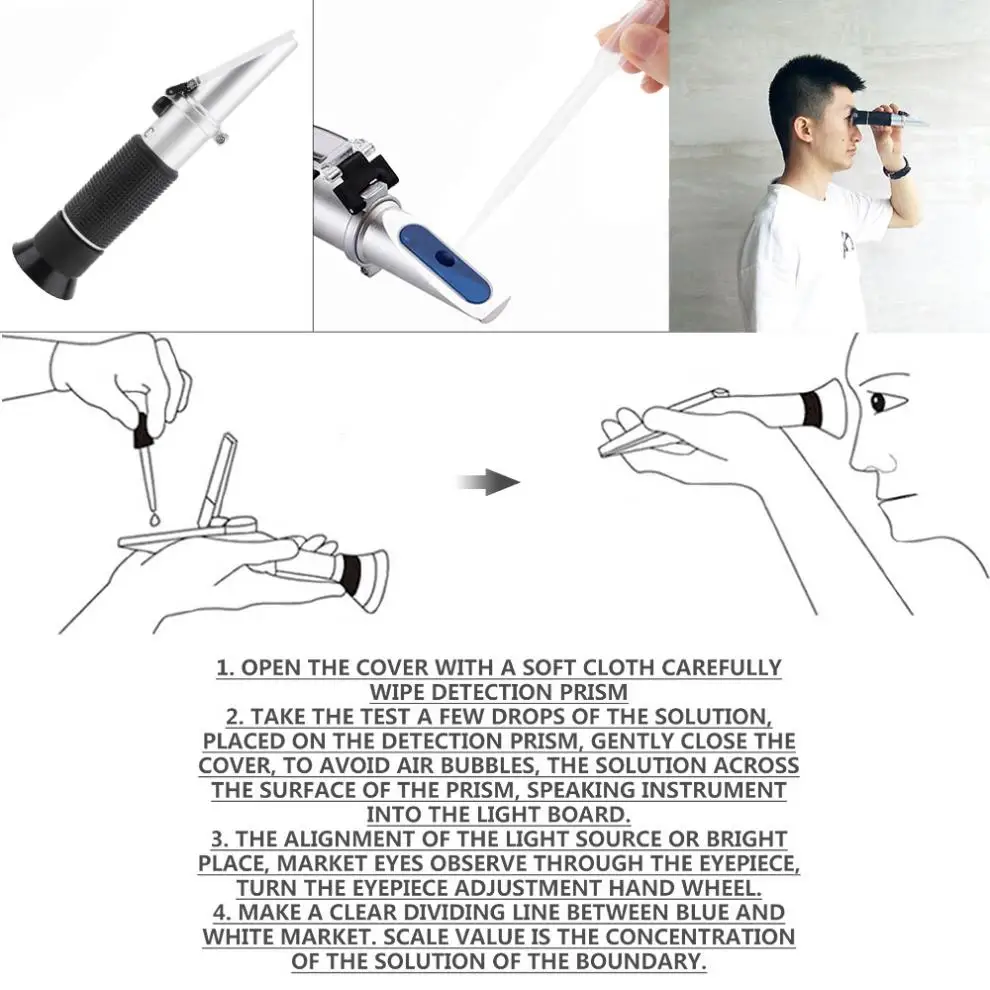 1. OPEN THE COVER WITH A SOFT CLOTH CAREFULLY WIPE DETECTION PRISM
2. TAKE THE TEST A FEW DROPS OF THE SOLUTION, PLACED ON THE DETECTION PRISM, GENTLY CLOSE THE COVER, TO AVOID AIR BUBBLES, THE SOLUTION ACROSS THE SURFACE OF THE PRISM, SPEAKING INSTRUMENT INTO THE LIGHT BOARD.
3. THE ALIGNMENT OF THE LIGHT SOURCE OR BRIGHT PLACE, MARKET EYES OBSERVE THROUGH THE EYEPIECE, TURN THE EYEPIECE ADJUSTMENT HAND WHEEL.
4. MAKE A CLEAR DIVIDING LINE BETWEEN BLUE AND WHITE MARKET. SCALE VALUE IS THE CONCENTRATION OF THE SOLUTION OF THE BOUNDARY.