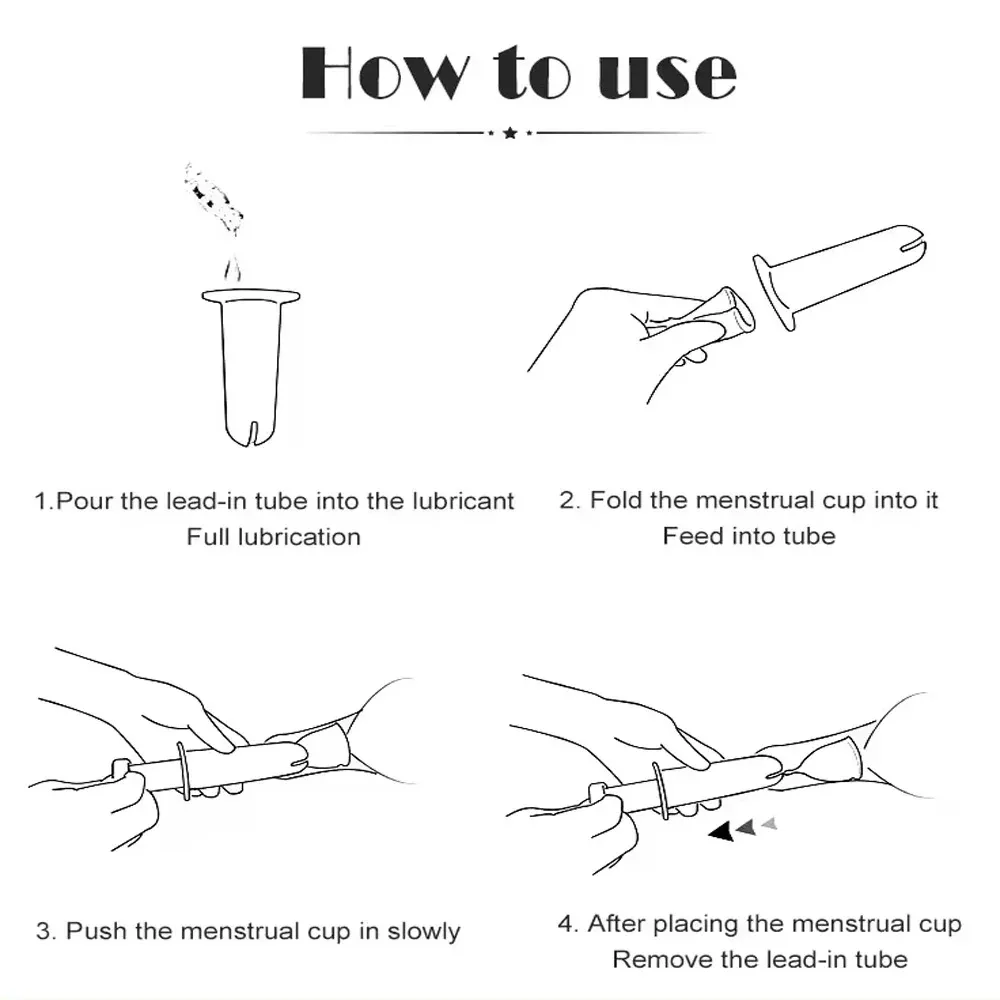 How to use

1.Pour the lead-in tube into the lubricant
Full lubrication

2. Fold the menstrual cup into it
Feed into tube

3. Push the menstrual cup in slowly

4. After placing the menstrual cup
Remove the lead-in tube