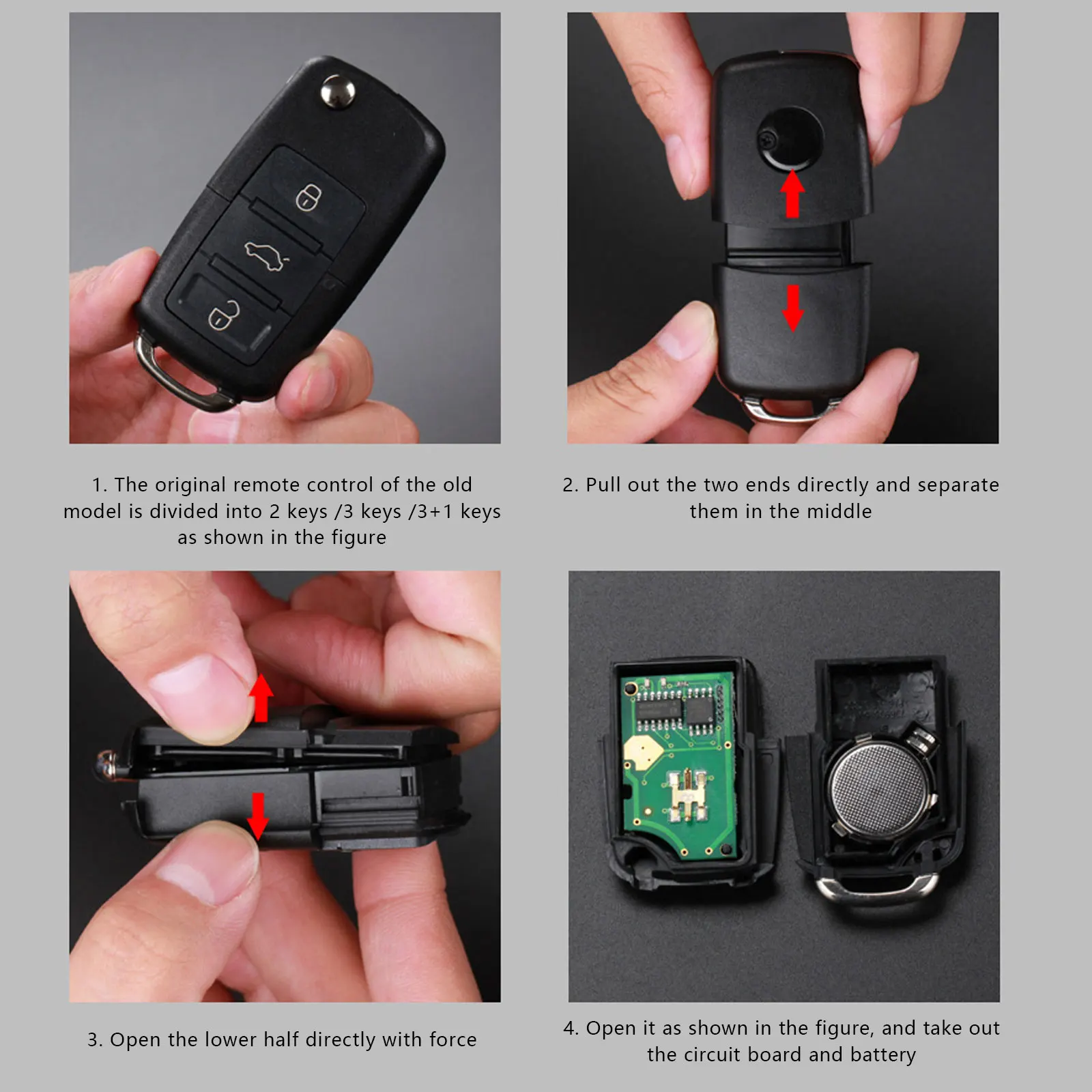 1. The original remote control of the old model is divided into 2 keys /3 keys /3+1 keys as shown in the figure

2. Pull out the two ends directly and separate them in the middle

3. Open the lower half directly with force

4. Open it as shown in the figure, and take out the circuit board and battery