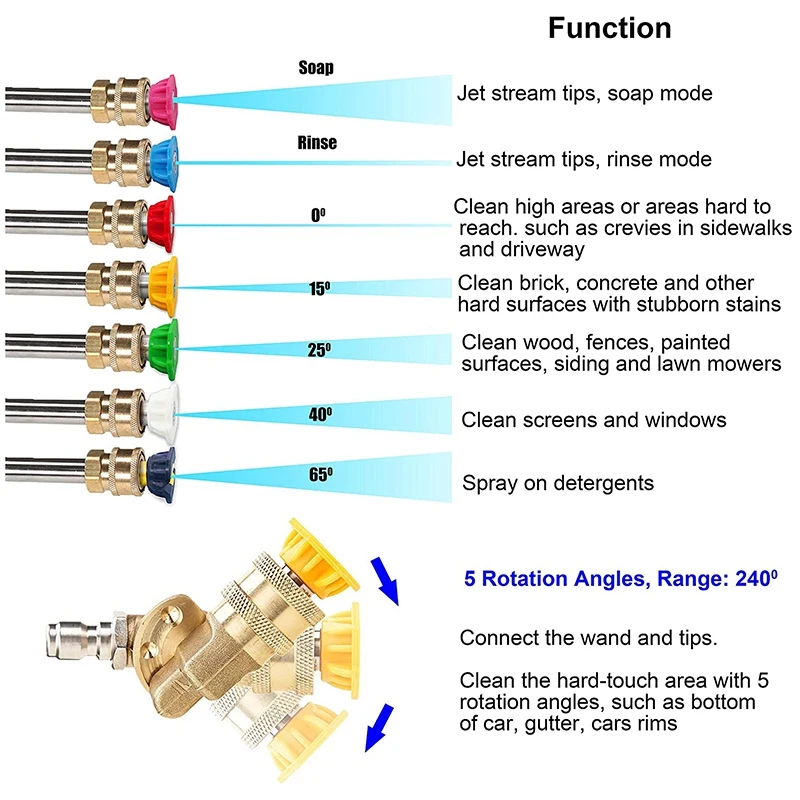 Function

Soap

Jet stream tips, soap mode

Rinse

Jet stream tips, rinse mode

$0^0$

Clean high areas or areas hard to reach. such as crevies in sidewalks and driveway

$15^0$

Clean brick, concrete and other hard surfaces with stubborn stains

$25^0$

Clean wood, fences, painted surfaces, siding and lawn mowers

$40^0$

Clean screens and windows

$65^0$

Spray on detergents

5 Rotation Angles, Range: $240^0$

Connect the wand and tips.

Clean the hard-touch area with 5 rotation angles, such as bottom of car, gutter, cars rims