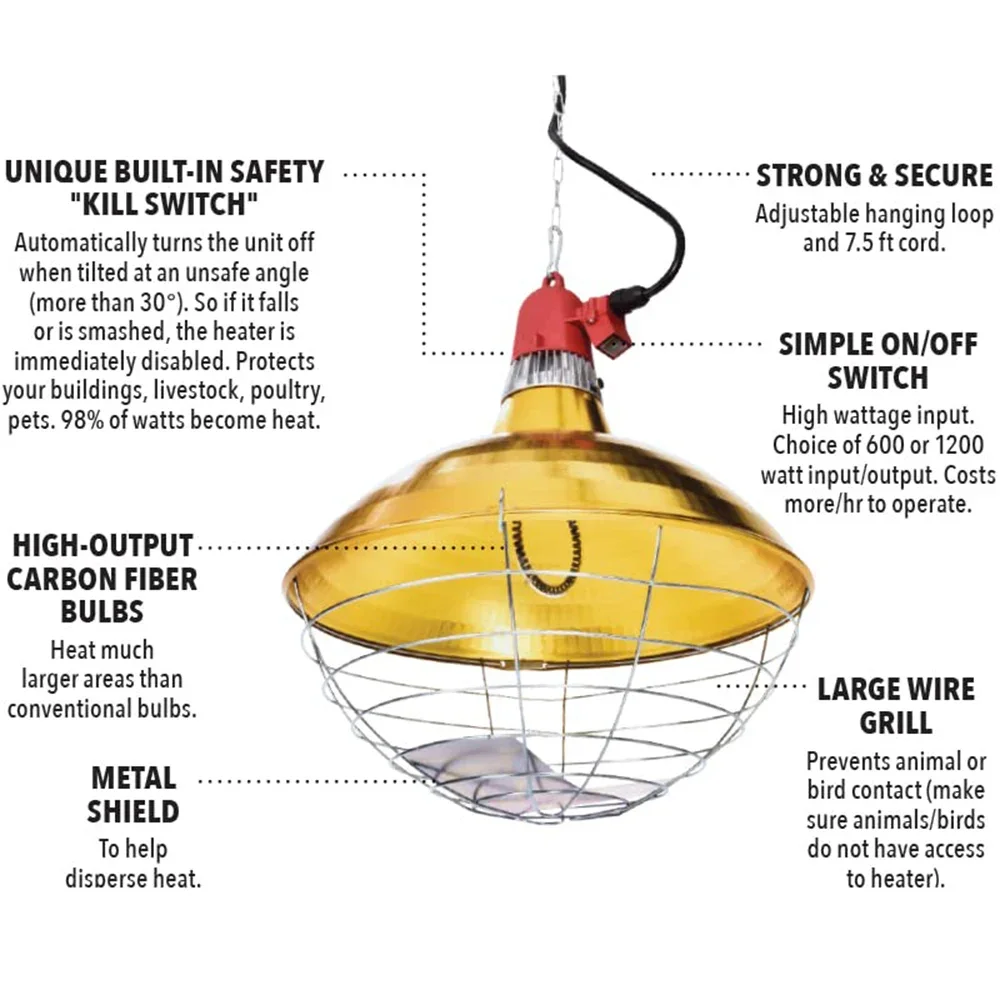 UNIQUE BUILT-IN SAFETY "KILL SWITCH"
Automatically turns the unit off when tilted at an unsafe angle (more than 30°). So if it falls or is smashed, the heater is immediately disabled. Protects your buildings, livestock, poultry, pets. 98% of watts become heat.

HIGH-OUTPUT CARBON FIBER BULBS
Heat much larger areas than conventional bulbs.

METAL SHIELD
To help disperse heat.

STRONG & SECURE
Adjustable hanging loop and 7.5 ft cord.

SIMPLE ON/OFF SWITCH
High wattage input. Choice of 600 or 1200 watt input/output. Costs more/hr to operate.

LARGE WIRE GRILL
Prevents animal or bird contact (make sure animals/birds do not have access to heater).