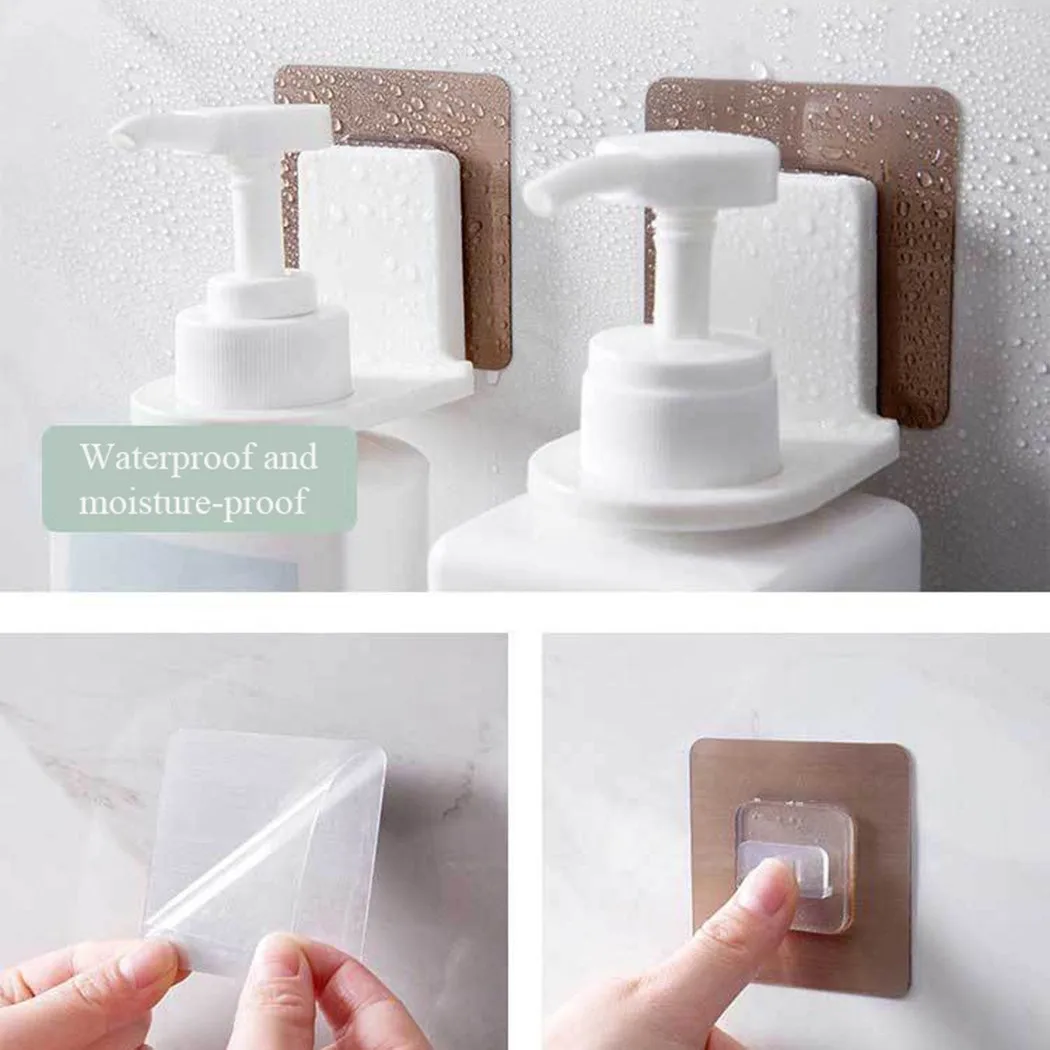 Waterproof and moisture-proof