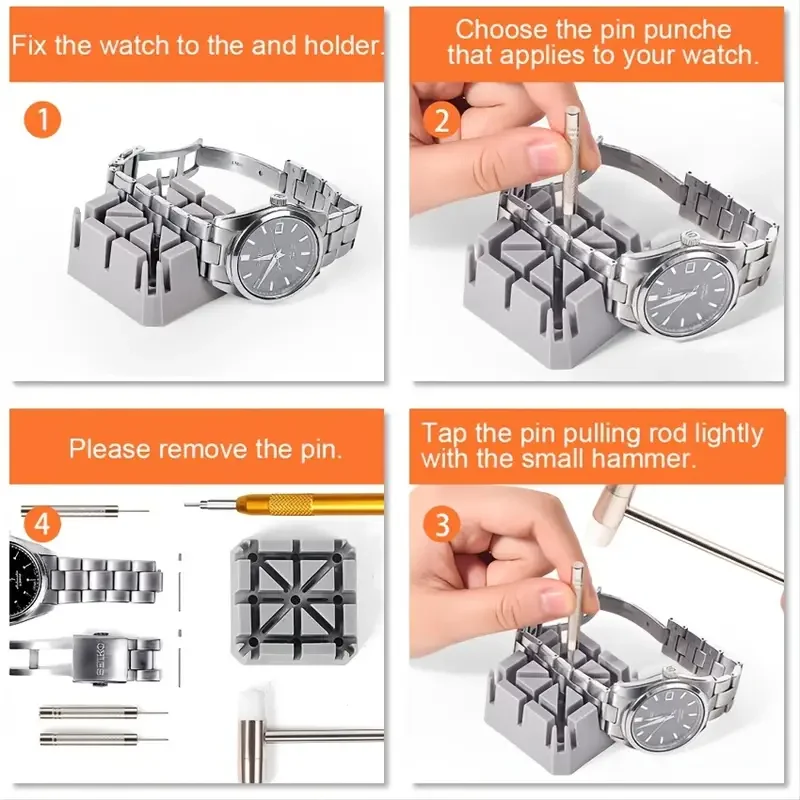 Fix the watch to the and holder.

1

Choose the pin punche that applies to your watch.

2

Please remove the pin.

4

SEIKO

Tap the pin pulling rod lightly with the small hammer.

3