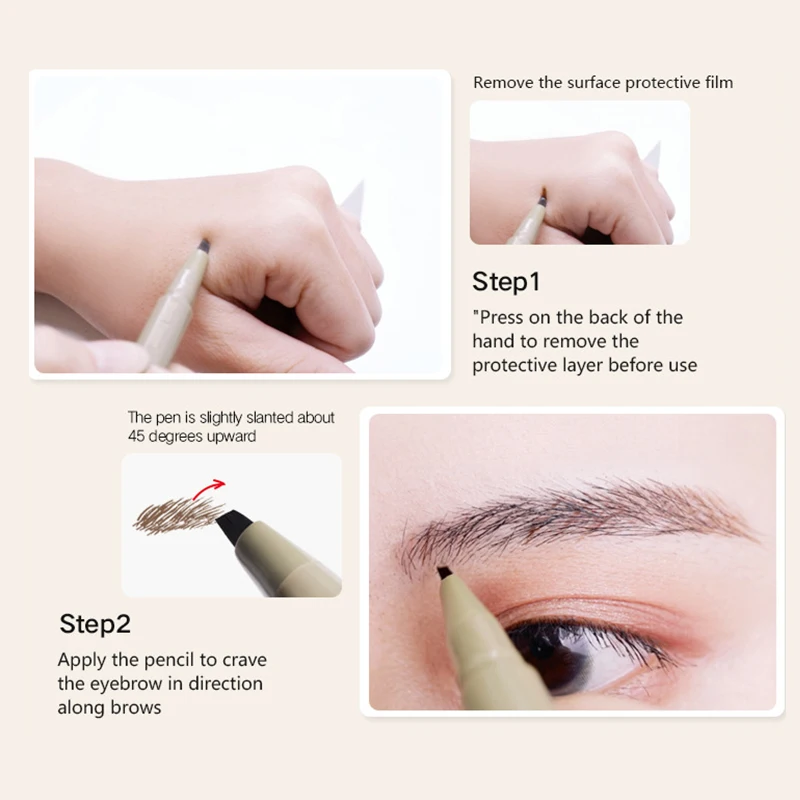 Remove the surface protective film

Step1

"Press on the back of the hand to remove the protective layer before use

The pen is slightly slanted about 45 degrees upward

Step2

Apply the pencil to crave the eyebrow in direction along brows