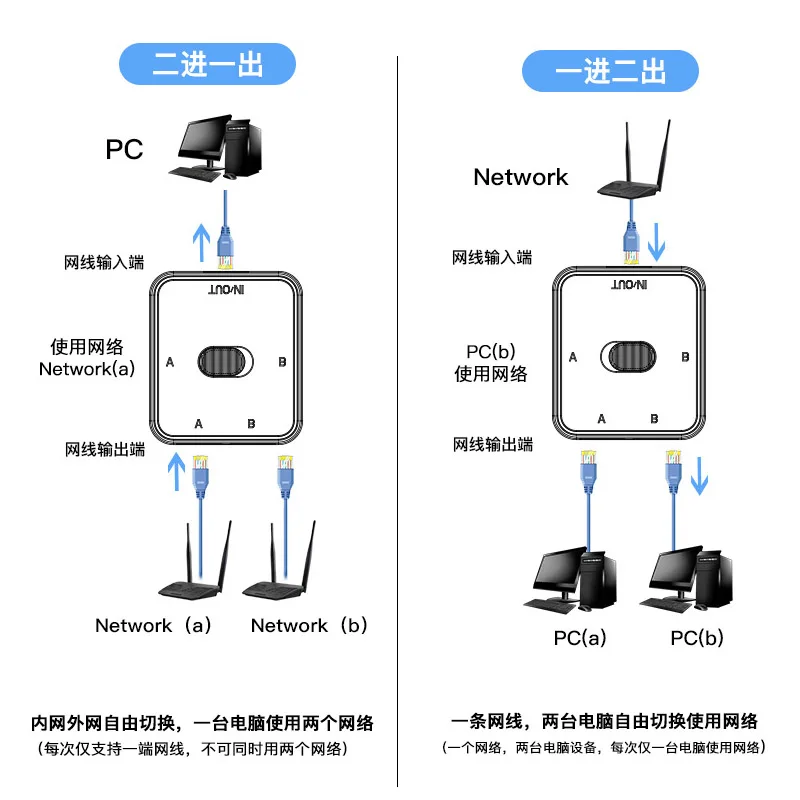 二进一出

PC

网线输入端

IN/OUT

使用网络
Network(a)

A B

A B

网线输出端

Network（a） Network（b）

内网外网自由切换，一台电脑使用两个网络
（每次仅支持一端网线，不可同时用两个网络）

一进二出

Network

网线输入端

IN/OUT

PC(b)
使用网络

A B

A B

网线输出端

PC(a) PC(b)

一条网线，两台电脑自由切换使用网络
（一个网络，两台电脑设备，每次仅一台电脑使用网络）