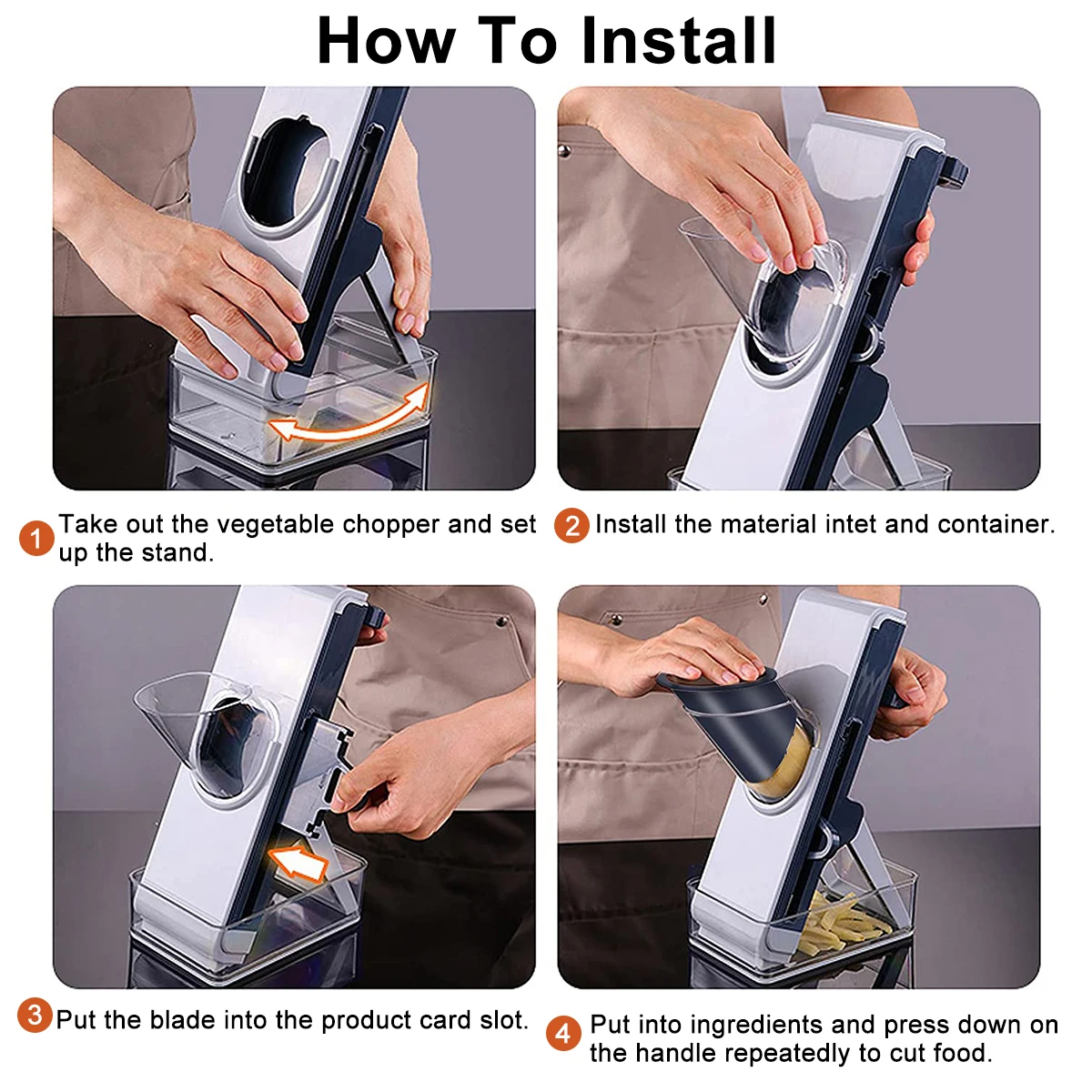 How To Install

1 Take out the vegetable chopper and set up the stand.

2 Install the material intet and container.

3 Put the blade into the product card slot.

4 Put into ingredients and press down on the handle repeatedly to cut food.