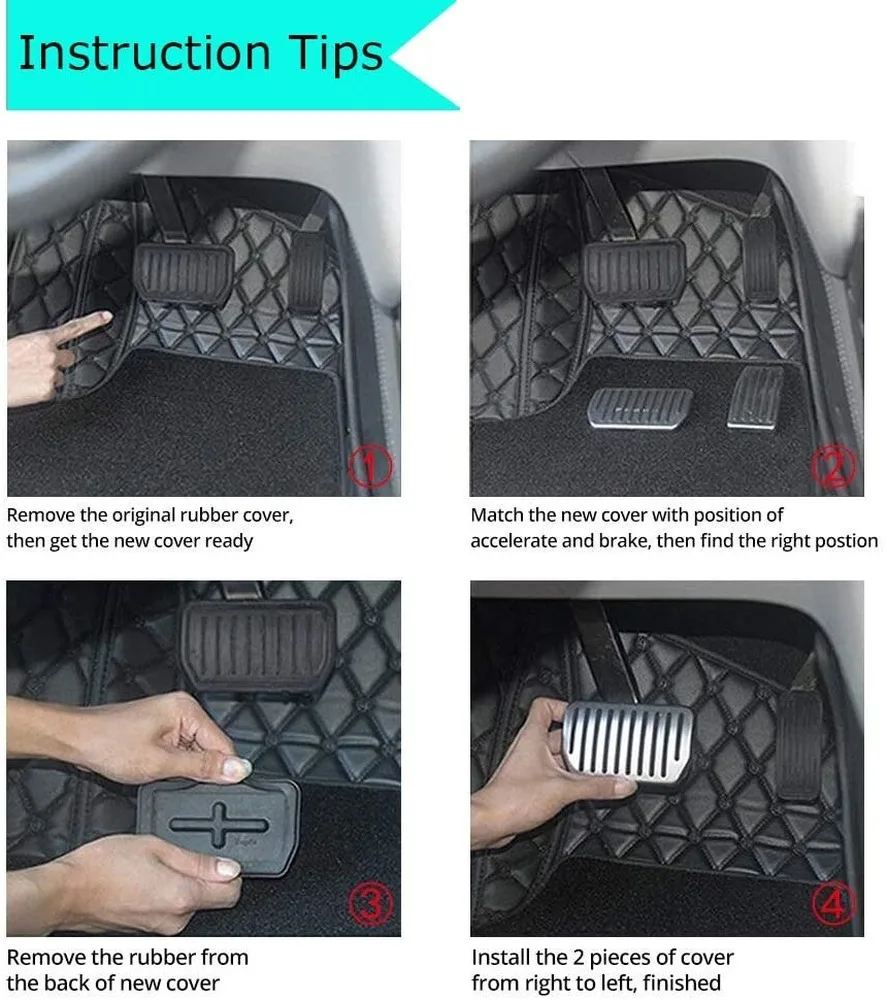 Instruction Tips

①

Remove the original rubber cover, then get the new cover ready

②

Match the new cover with position of accelerate and brake, then find the right postion

③

Remove the rubber from the back of new cover

④

Install the 2 pieces of cover from right to left, finished