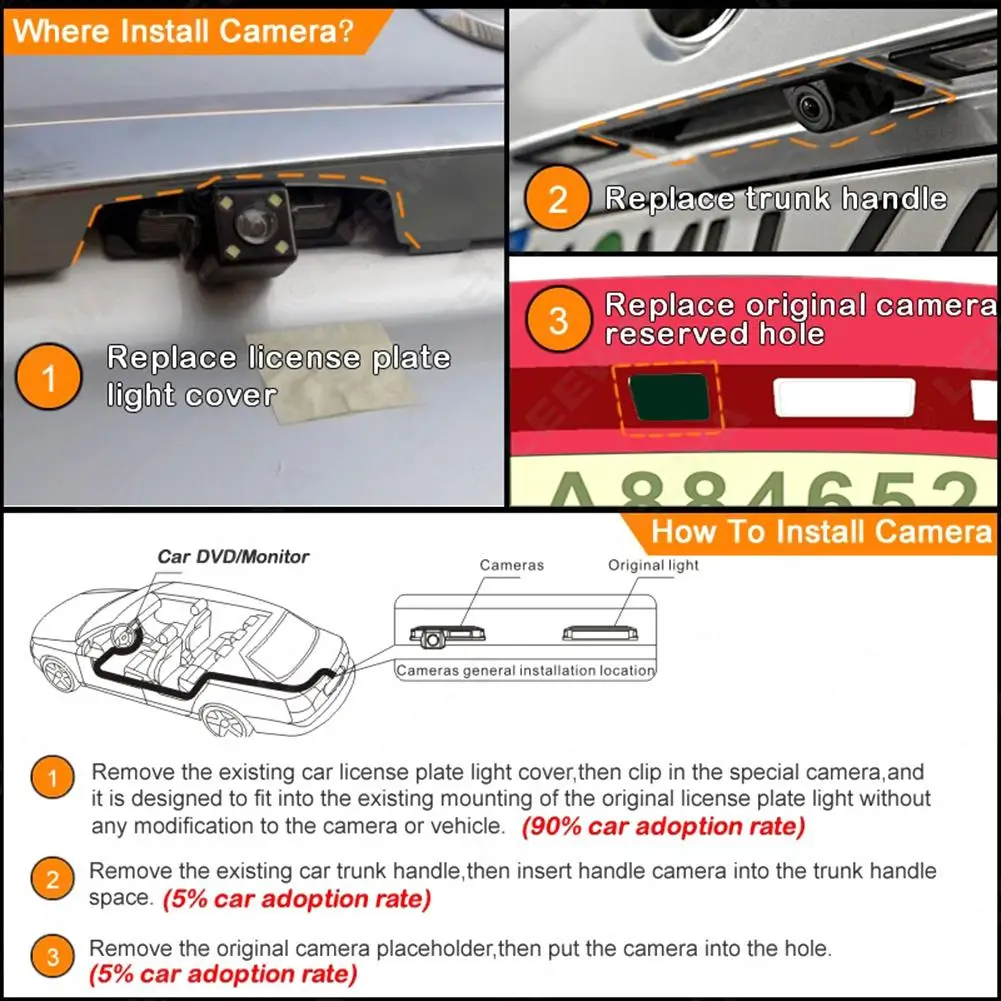 Where Install Camera?

1 Replace license plate light cover

2 Replace trunk handle

3 Replace original camera reserved hole

A884652

How To Install Camera

Car DVD/Monitor

Cameras

Original light

Cameras general installation location

1 Remove the existing car license plate light cover,then clip in the special camera,and it is designed to fit into the existing mounting of the original license plate light without any modification to the camera or vehicle. (90% car adoption rate)

2 Remove the existing car trunk handle,then insert handle camera into the trunk handle space. (5% car adoption rate)

3 Remove the original camera placeholder,then put the camera into the hole. (5% car adoption rate)