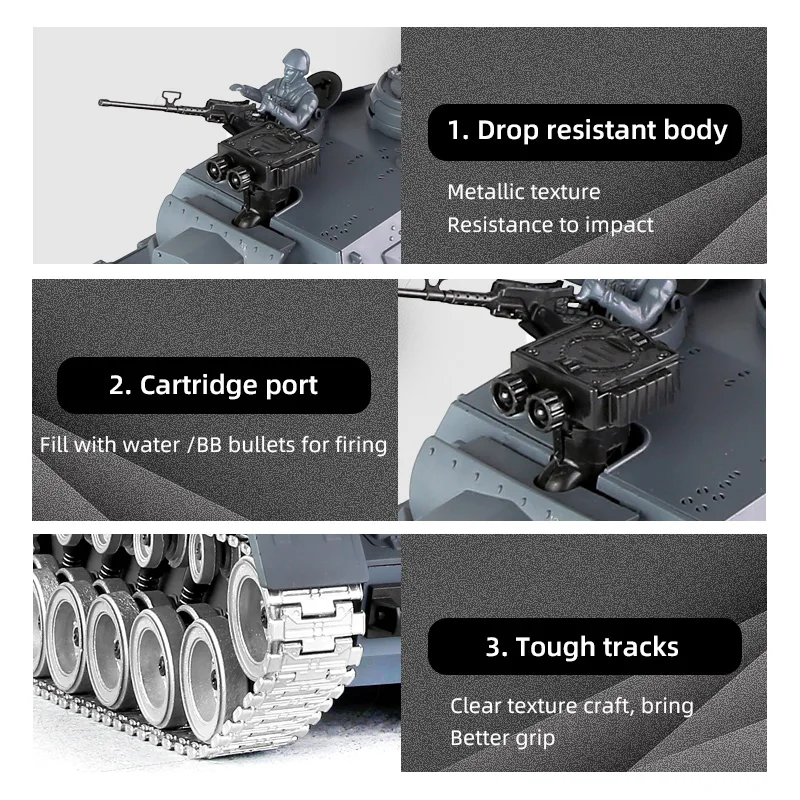 1. Drop resistant body

Metallic texture
Resistance to impact

2. Cartridge port

Fill with water /BB bullets for firing

3. Tough tracks

Clear texture craft, bring
Better grip