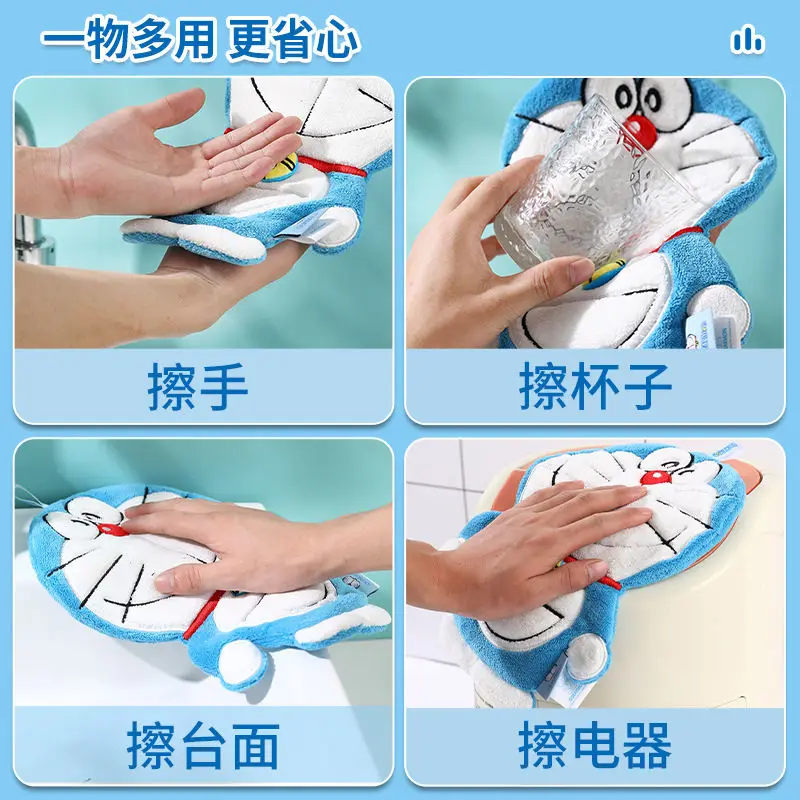 一物多用 更省心

擦手

擦杯子

擦台面

擦电器