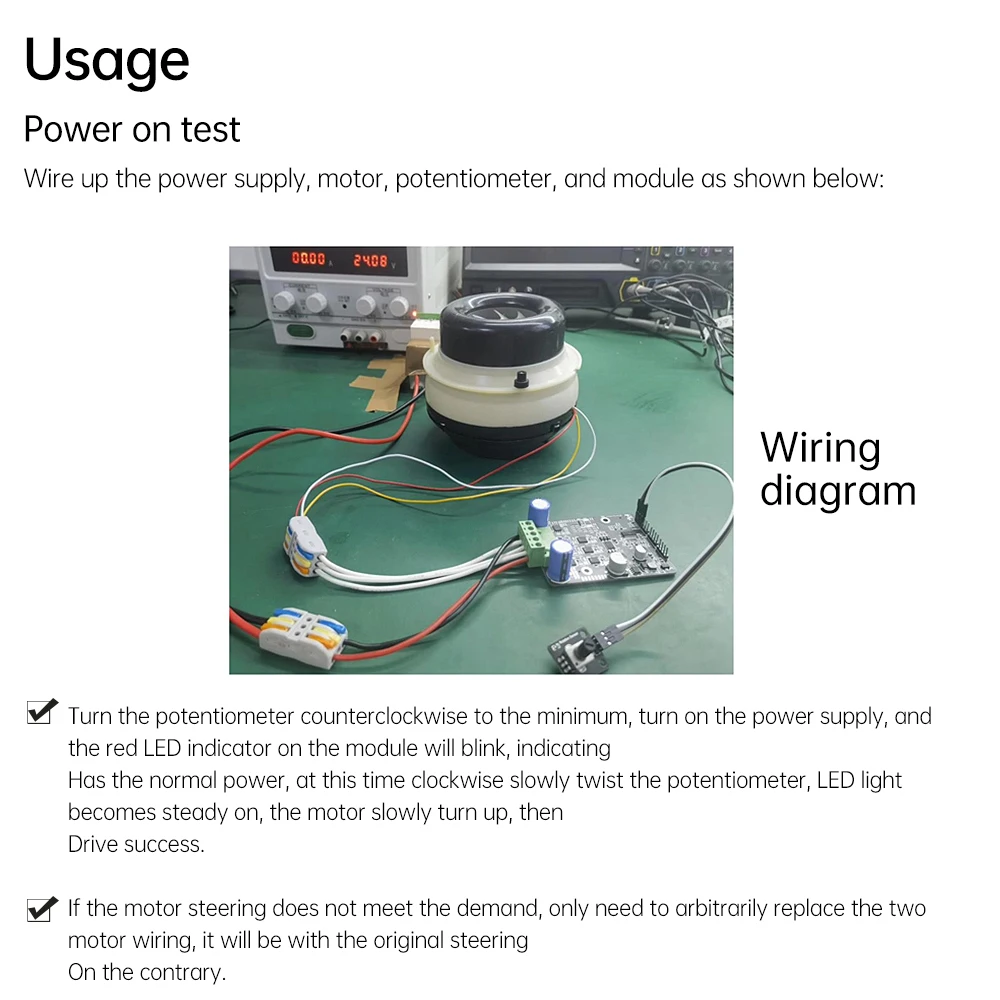 Usage

Power on test

Wire up the power supply, motor, potentiometer, and module as shown below:

00.00 24.08

Wiring diagram

Turn the potentiometer counterclockwise to the minimum, turn on the power supply, and the red LED indicator on the module will blink, indicating
Has the normal power, at this time clockwise slowly twist the potentiometer, LED light becomes steady on, the motor slowly turn up, then
Drive success.

If the motor steering does not meet the demand, only need to arbitrarily replace the two motor wiring, it will be with the original steering
On the contrary.