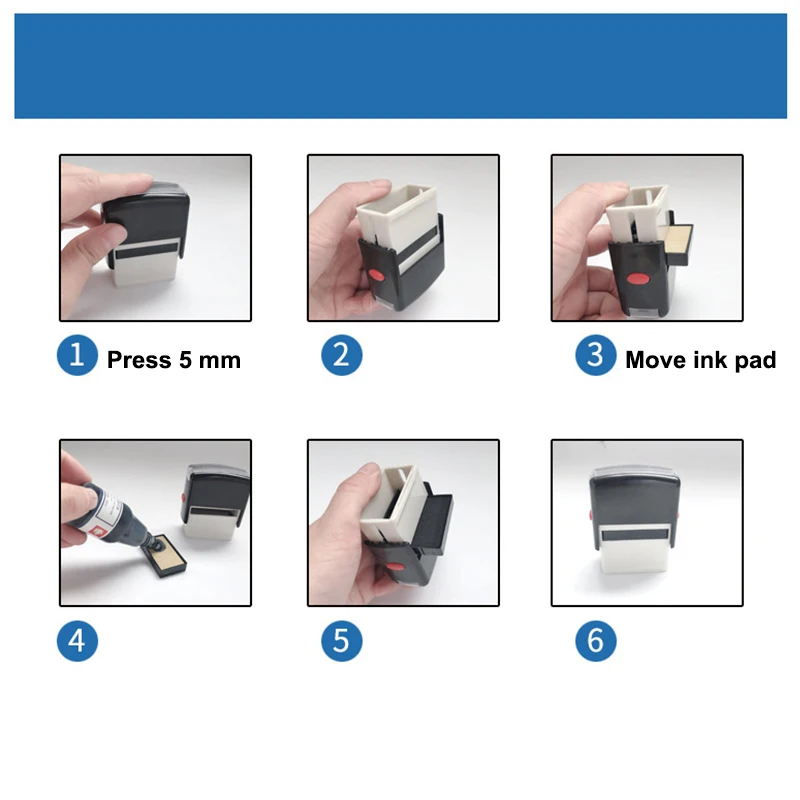 1 Press 5 mm

2

3 Move ink pad

4

5

6