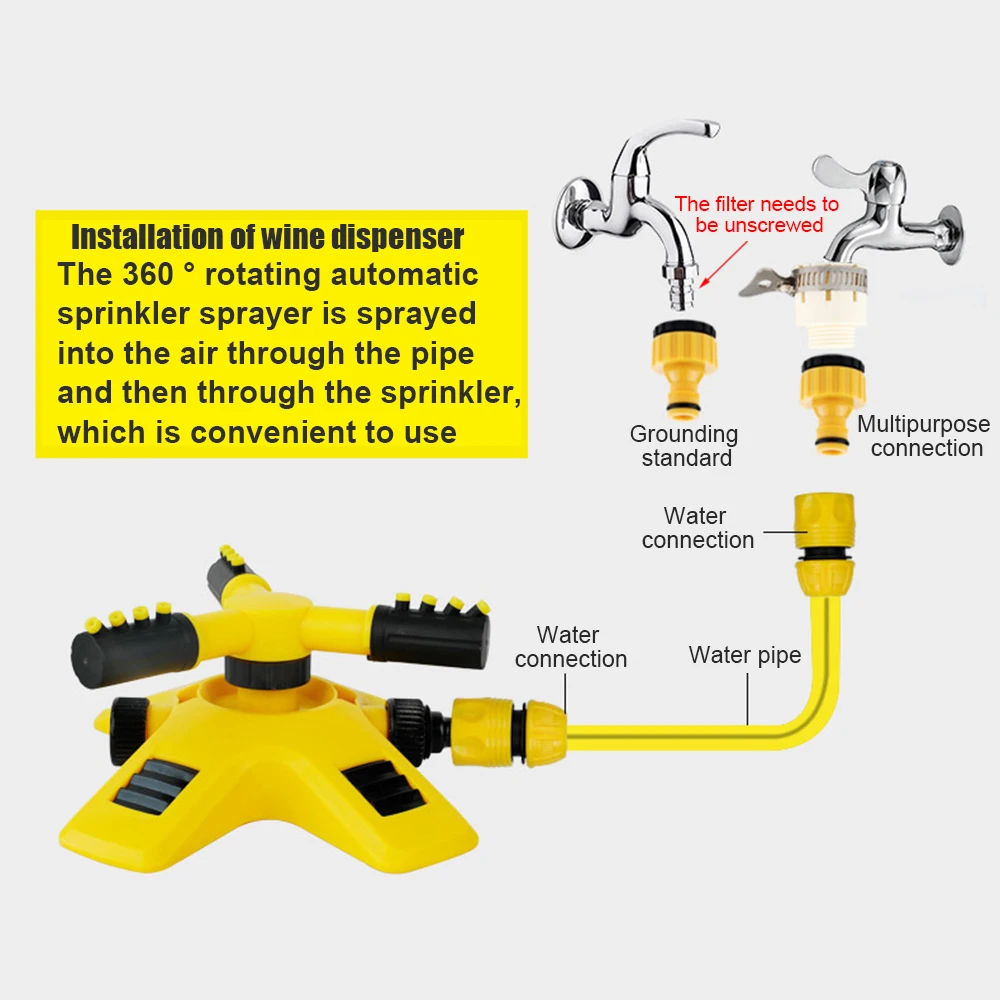 Installation of wine dispenser
The 360 ° rotating automatic sprinkler sprayer is sprayed into the air through the pipe and then through the sprinkler, which is convenient to use

The filter needs to be unscrewed

Grounding standard

Multipurpose connection

Water connection

Water connection

Water pipe