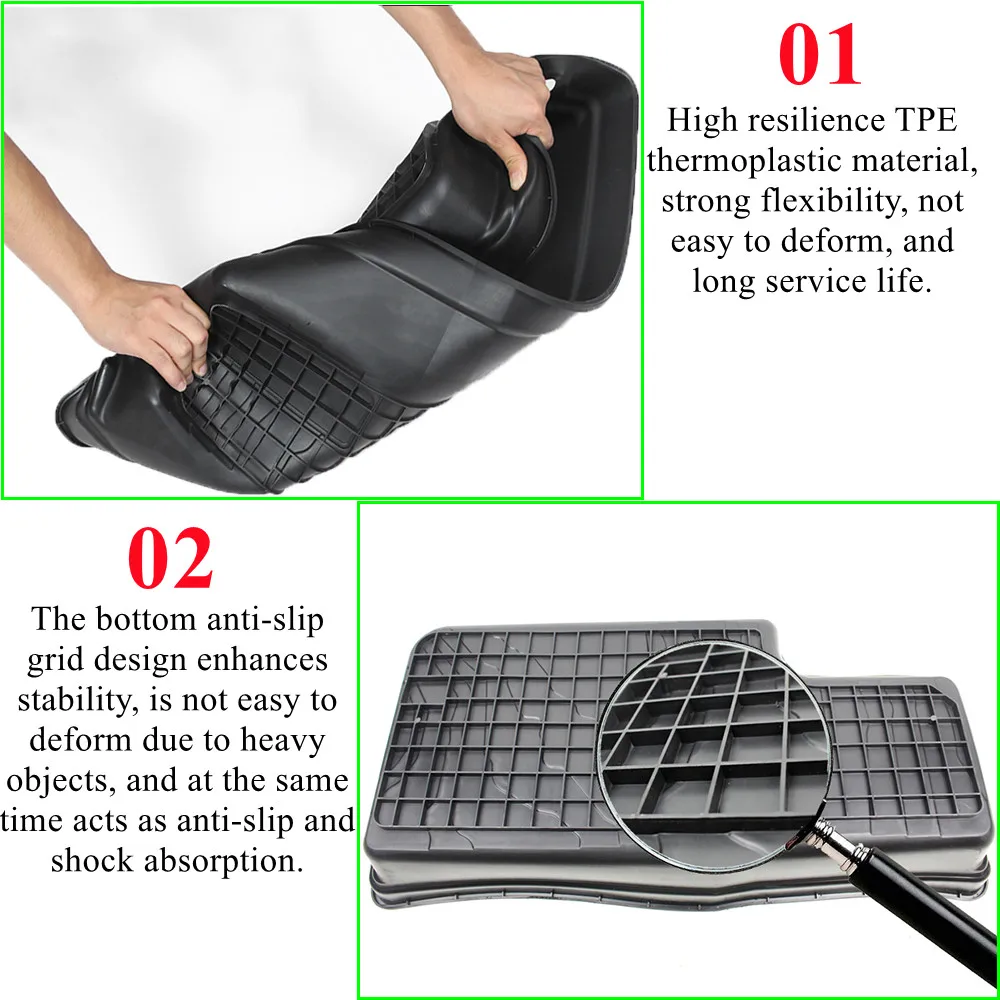 01
High resilience TPE thermoplastic material, strong flexibility, not easy to deform, and long service life.

02
The bottom anti-slip grid design enhances stability, is not easy to deform due to heavy objects, and at the same time acts as anti-slip and shock absorption.