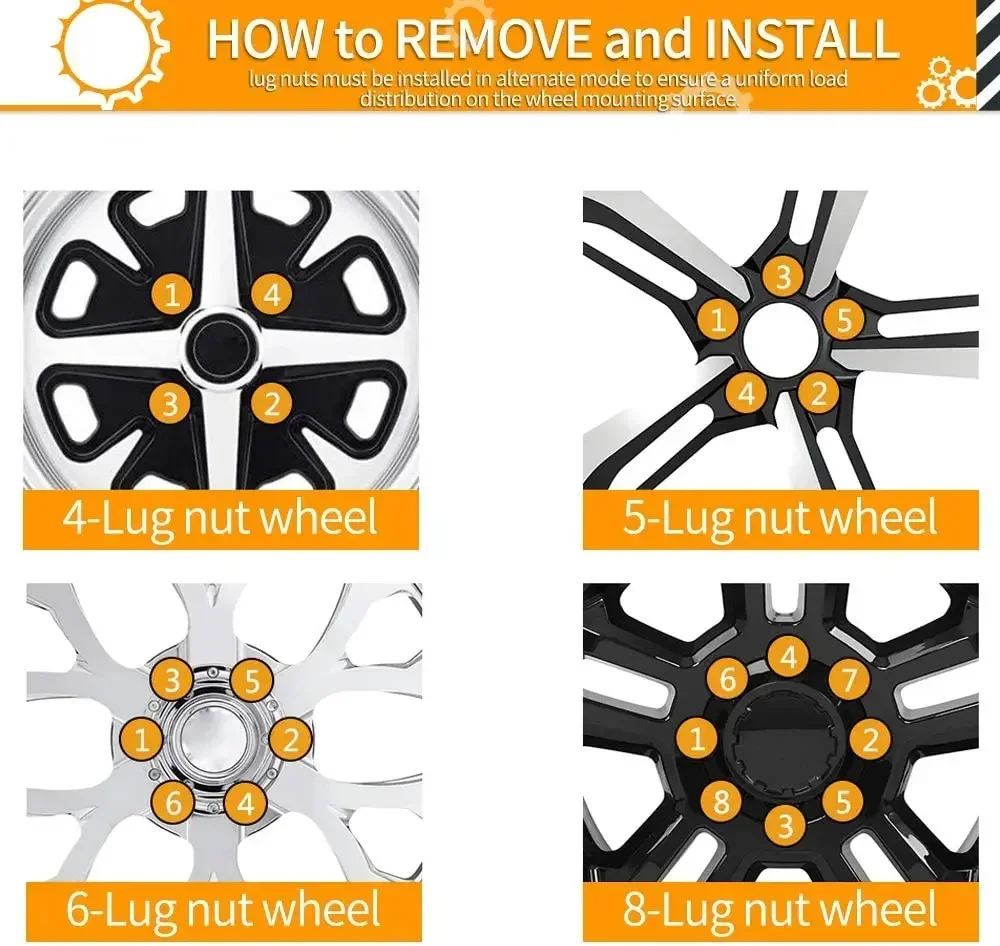 HOW to REMOVE and INSTALL

lug nuts must be installed in alternate mode to ensure a uniform load distribution on the wheel mounting surface.

1 4 3 2

4-Lug nut wheel

3 1 5 4 2

5-Lug nut wheel

3 5 1 2 6 4

6-Lug nut wheel

4 6 7 1 2 8 5 3

8-Lug nut wheel