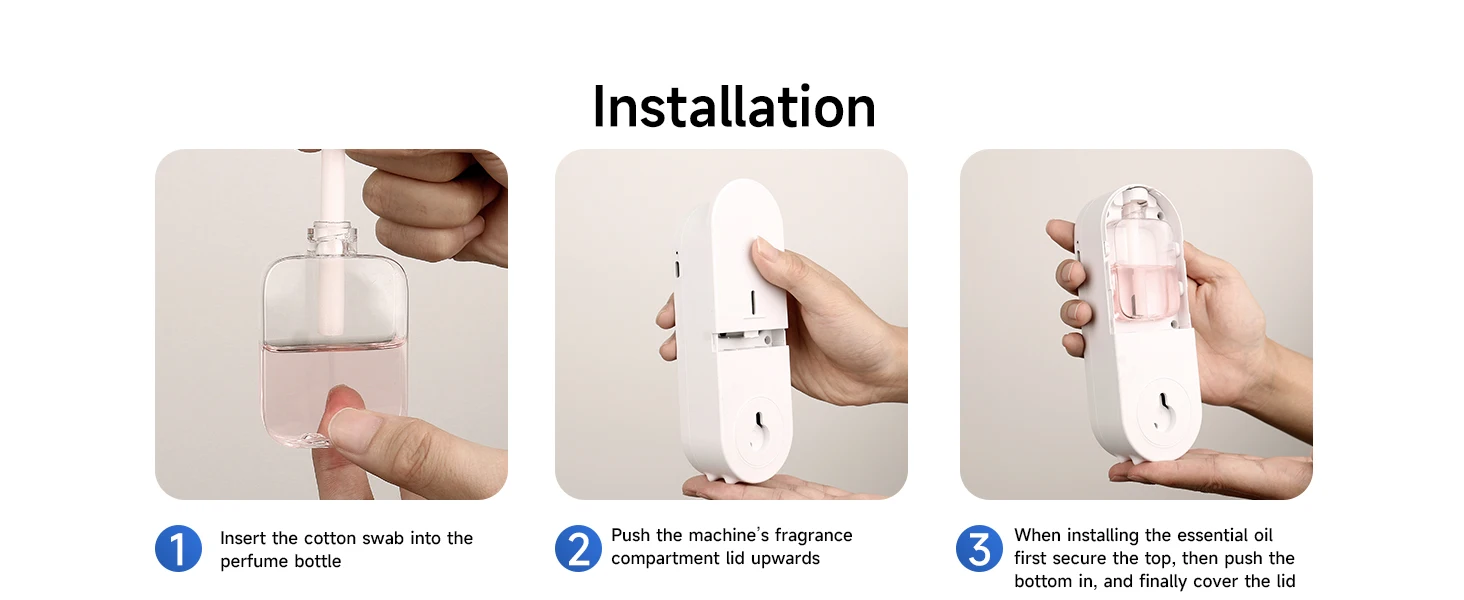 Installation

1 Insert the cotton swab into the perfume bottle

2 Push the machine's fragrance compartment lid upwards

3 When installing the essential oil first secure the top, then push the bottom in, and finally cover the lid