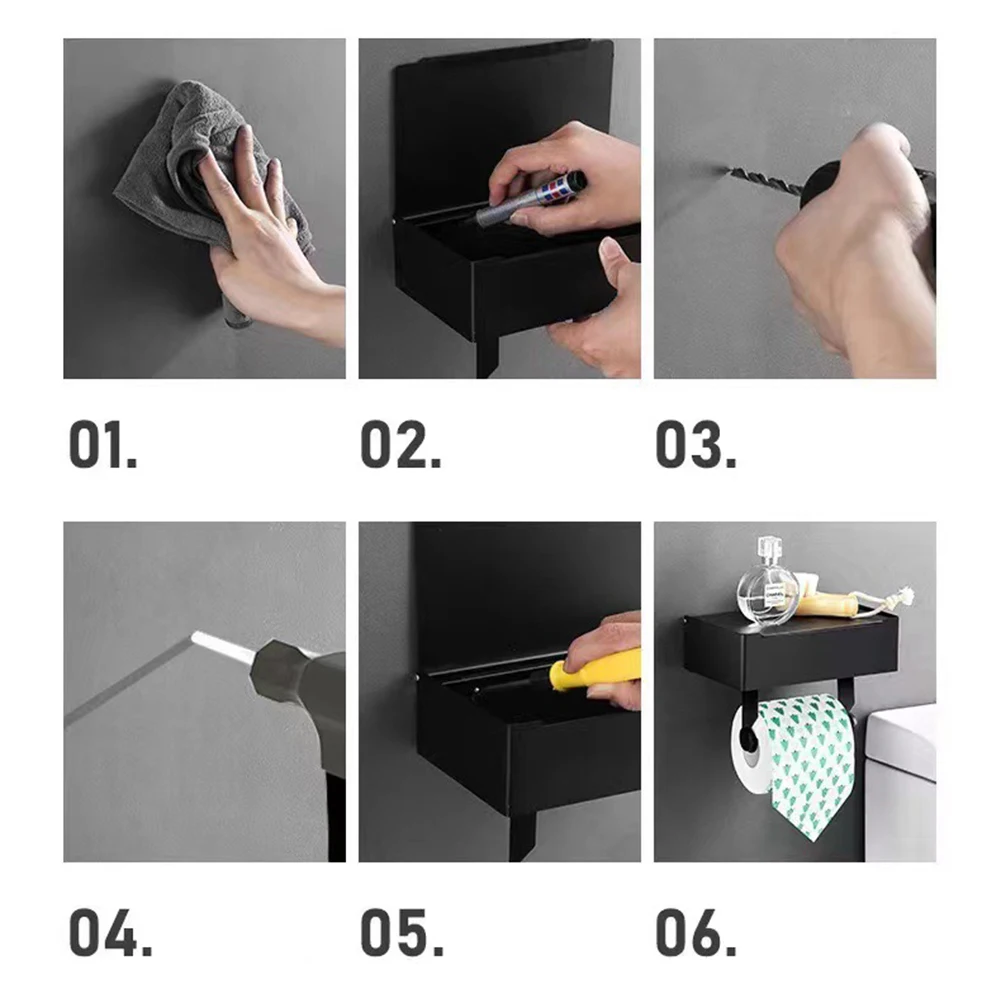 01.

02.

03.

04.

05.

06.