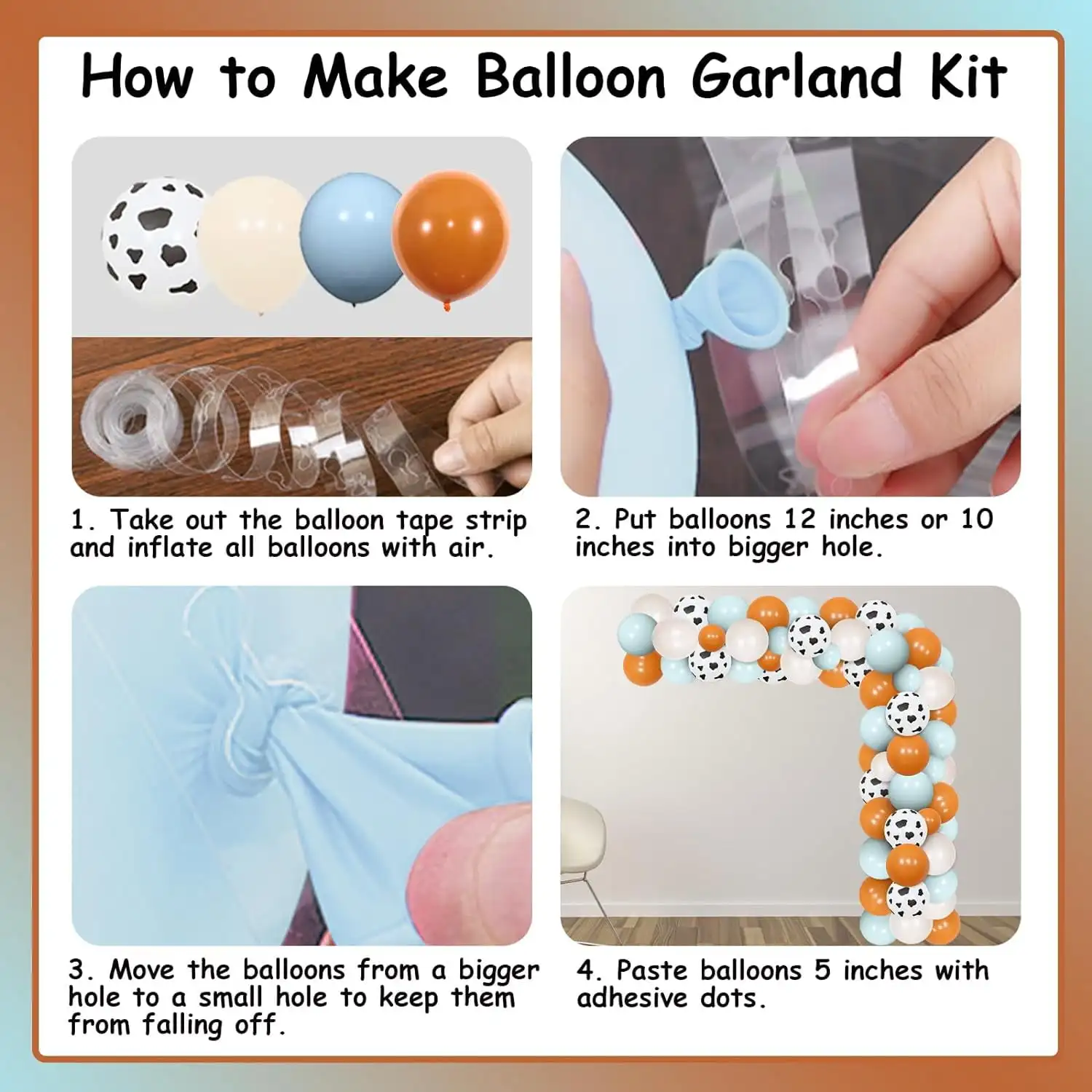 How to Make Balloon Garland Kit

1. Take out the balloon tape strip and inflate all balloons with air.

2. Put balloons 12 inches or 10 inches into bigger hole.

3. Move the balloons from a bigger hole to a small hole to keep them from falling off.

4. Paste balloons 5 inches with adhesive dots.