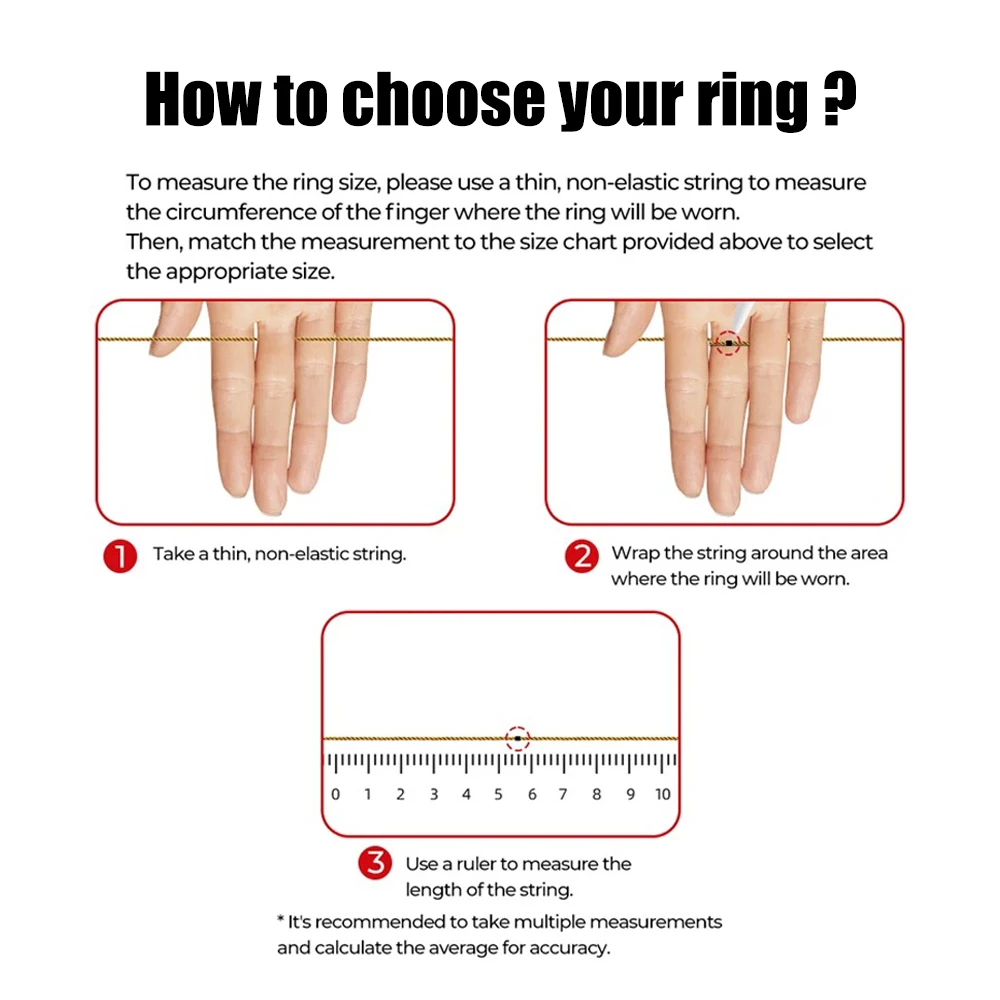 How to choose your ring ?

To measure the ring size, please use a thin, non-elastic string to measure the circumference of the finger where the ring will be worn.
Then, match the measurement to the size chart provided above to select the appropriate size.

1 Take a thin, non-elastic string.

2 Wrap the string around the area where the ring will be worn.

0 1 2 3 4 5 6 7 8 9 10

3 Use a ruler to measure the length of the string.

* It's recommended to take multiple measurements and calculate the average for accuracy.