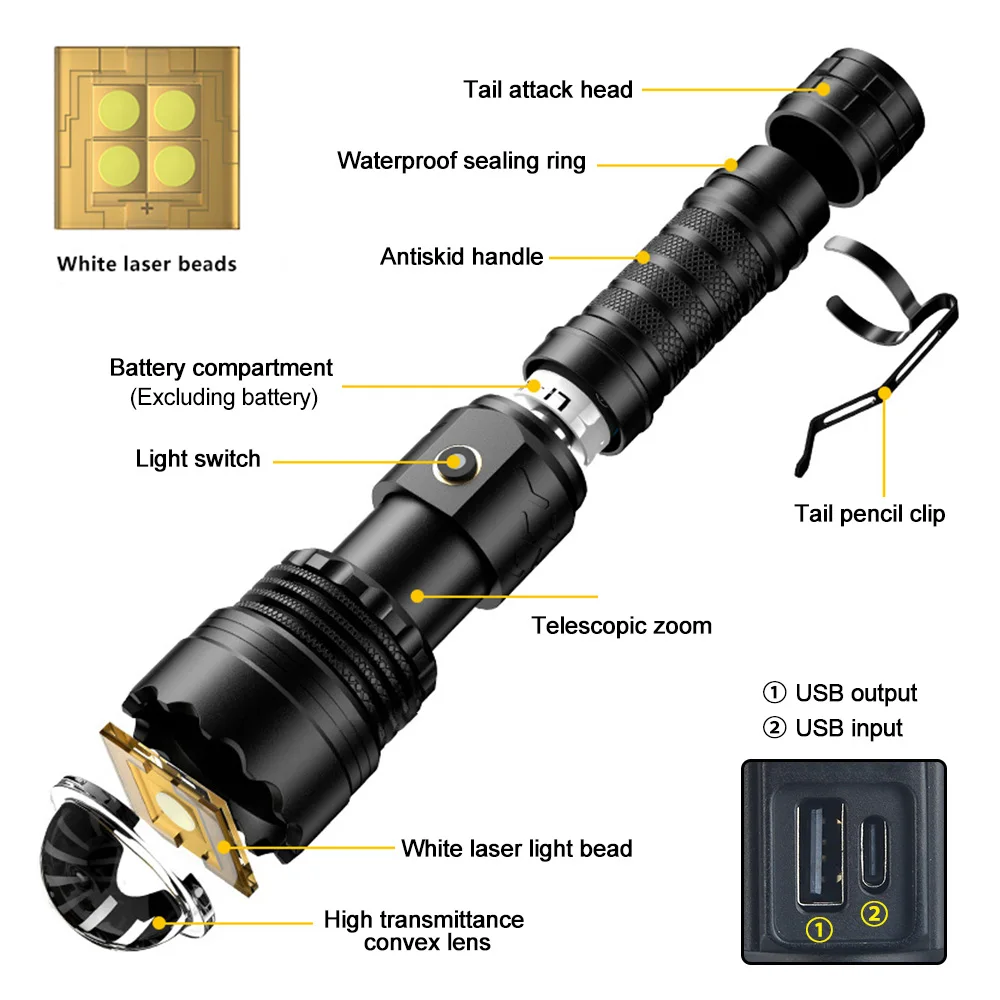 White laser beads

Tail attack head

Waterproof sealing ring

Antiskid handle

Battery compartment
(Excluding battery)

Light switch

Tail pencil clip

Telescopic zoom

① USB output
② USB input

White laser light bead

High transmittance convex lens

①
②