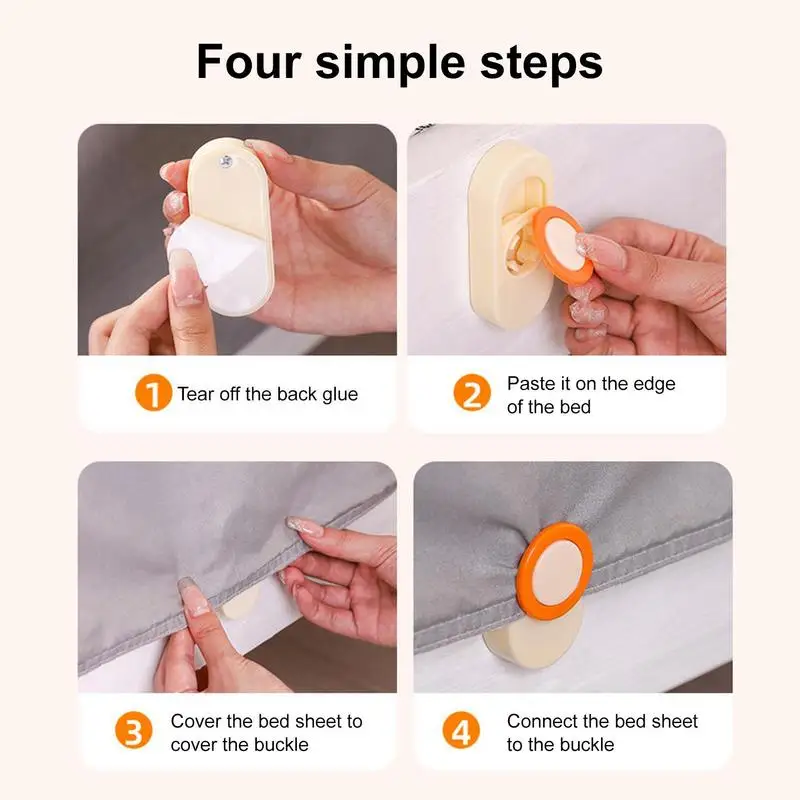 Four simple steps

1 Tear off the back glue

2 Paste it on the edge of the bed

3 Cover the bed sheet to cover the buckle

4 Connect the bed sheet to the buckle