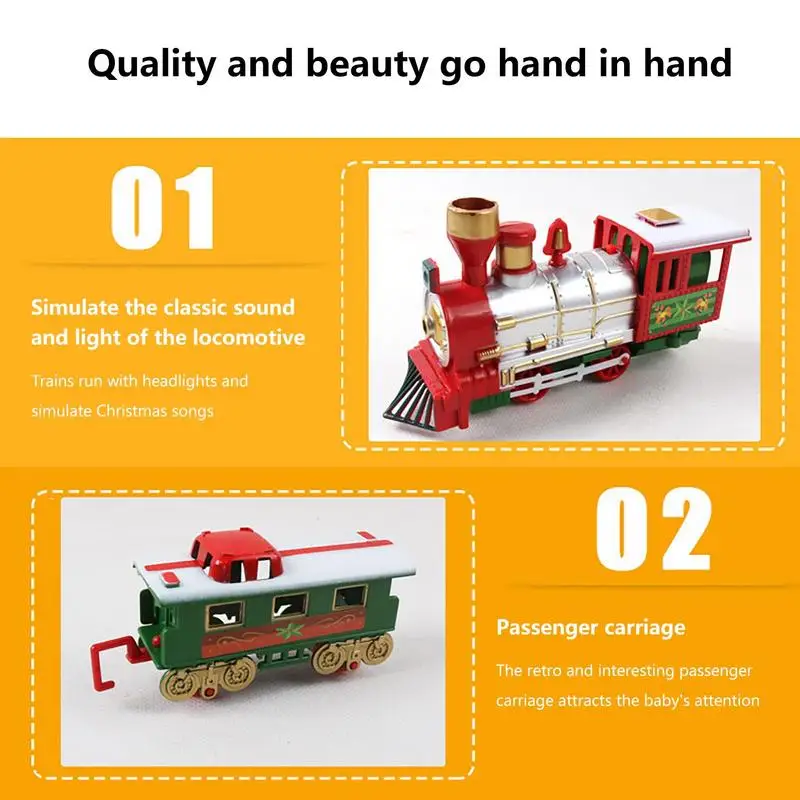 Quality and beauty go hand in hand

01

Simulate the classic sound and light of the locomotive

Trains run with headlights and simulate Christmas songs

02

Passenger carriage

The retro and interesting passenger carriage attracts the baby's attention