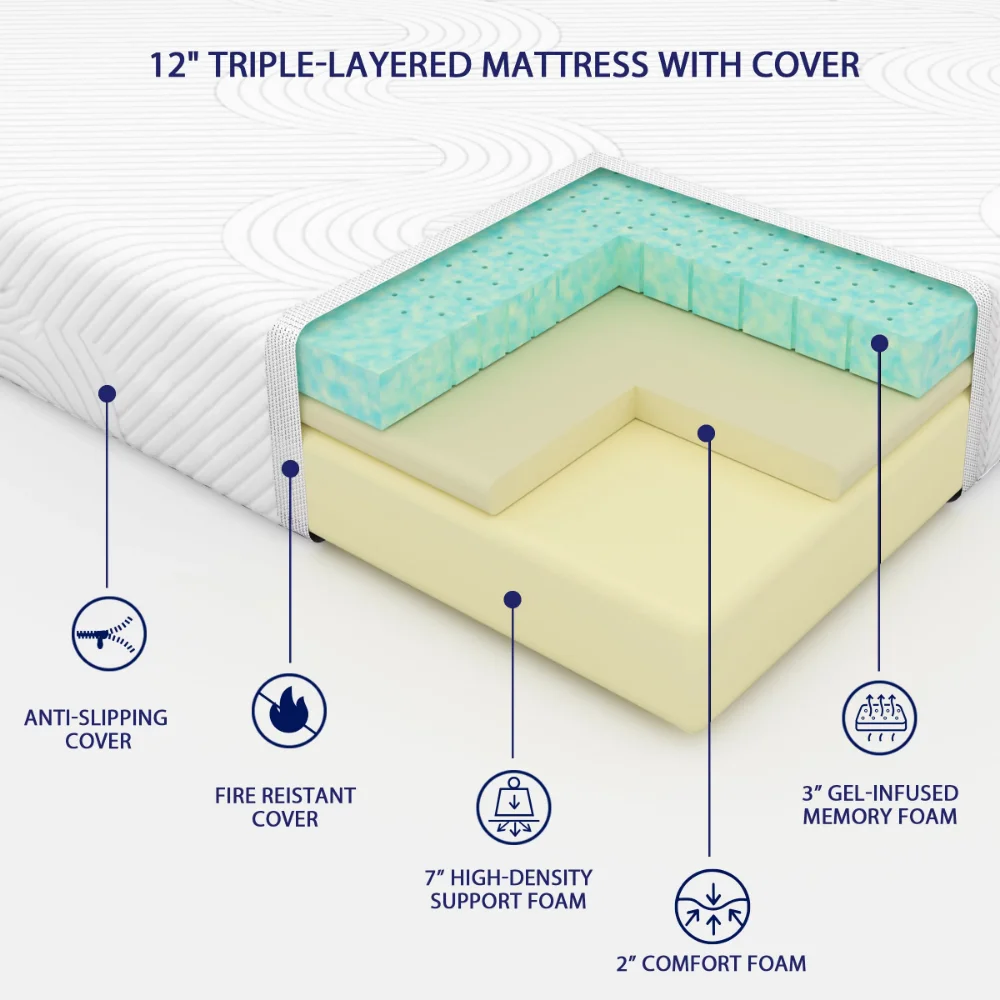 12" TRIPLE-LAYERED MATTRESS WITH COVER

ANTI-SLIPPING COVER

FIRE REISTANT COVER

7” HIGH-DENSITY SUPPORT FOAM

2” COMFORT FOAM

3” GEL-INFUSED MEMORY FOAM