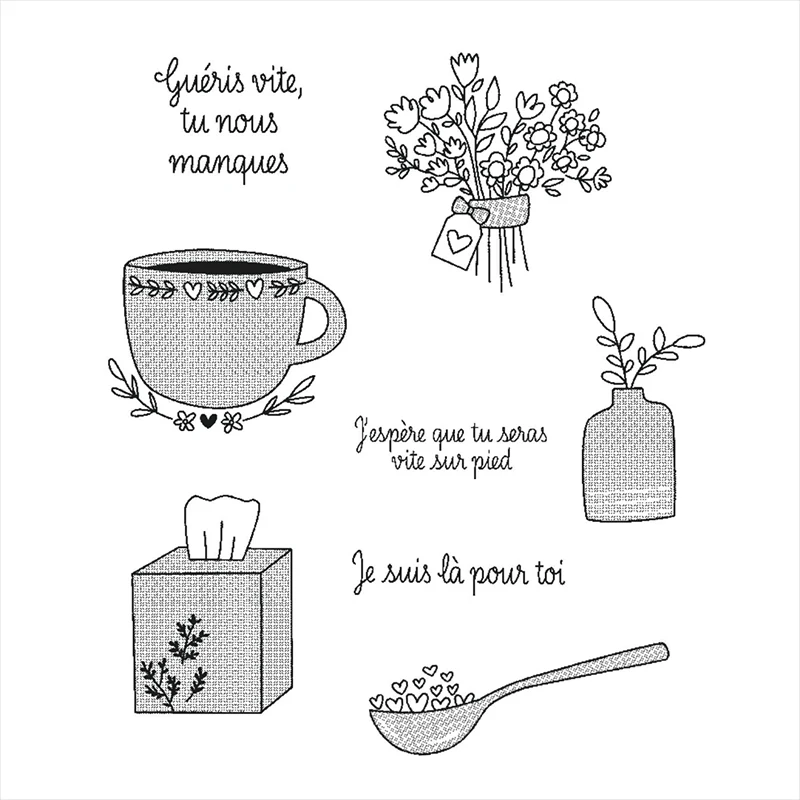 Guéris vite,
tu nous
manques

J'espère que tu seras
vite sur pied

Je suis là pour toi