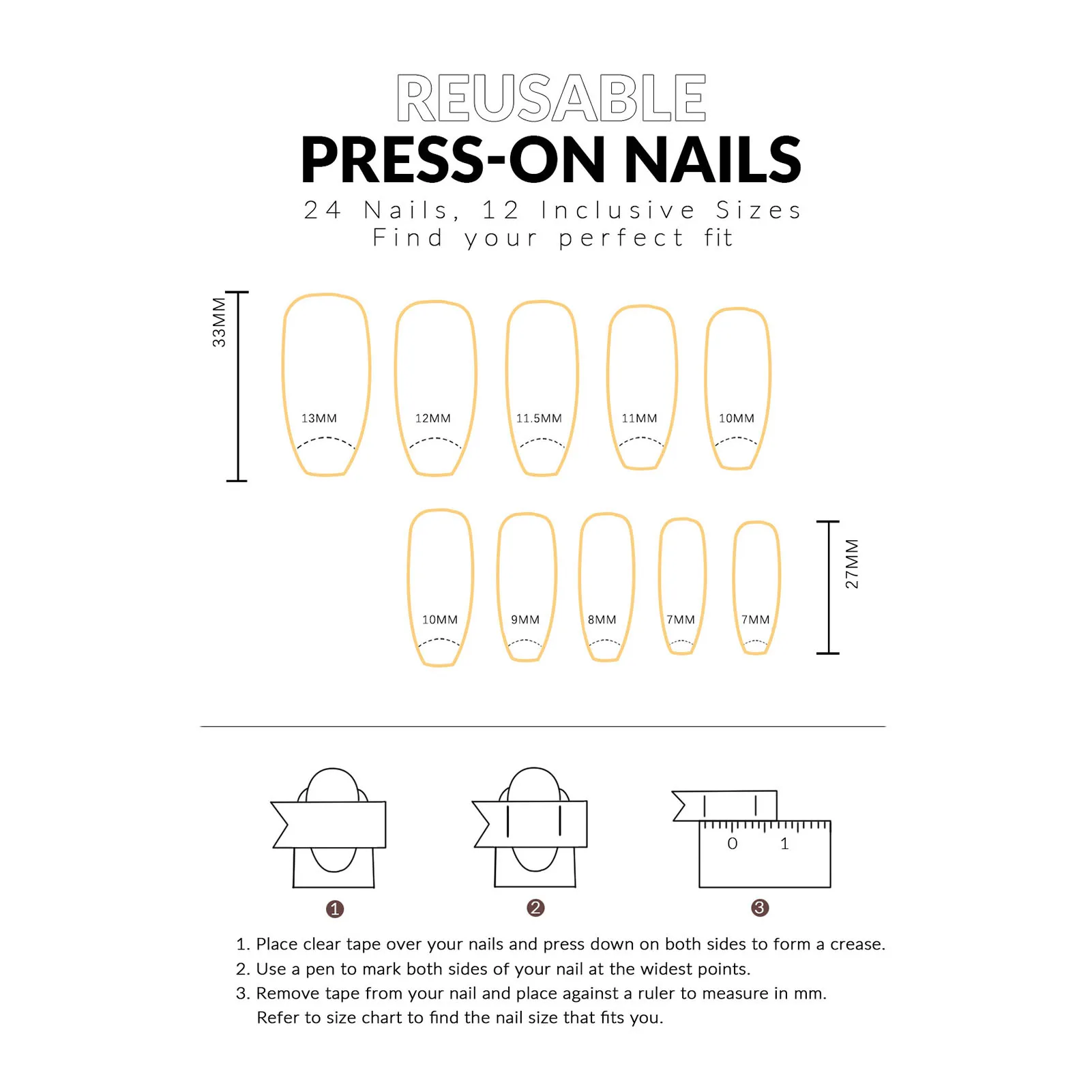 REUSABLE
PRESS-ON NAILS
24 Nails, 12 Inclusive Sizes
Find your perfect fit

33MM

13MM
12MM
11.5MM
11MM
10MM

10MM
9MM
8MM
7MM
7MM

27MM

0 1

1
2
3

1. Place clear tape over your nails and press down on both sides to form a crease.
2. Use a pen to mark both sides of your nail at the widest points.
3. Remove tape from your nail and place against a ruler to measure in mm.
Refer to size chart to find the nail size that fits you.