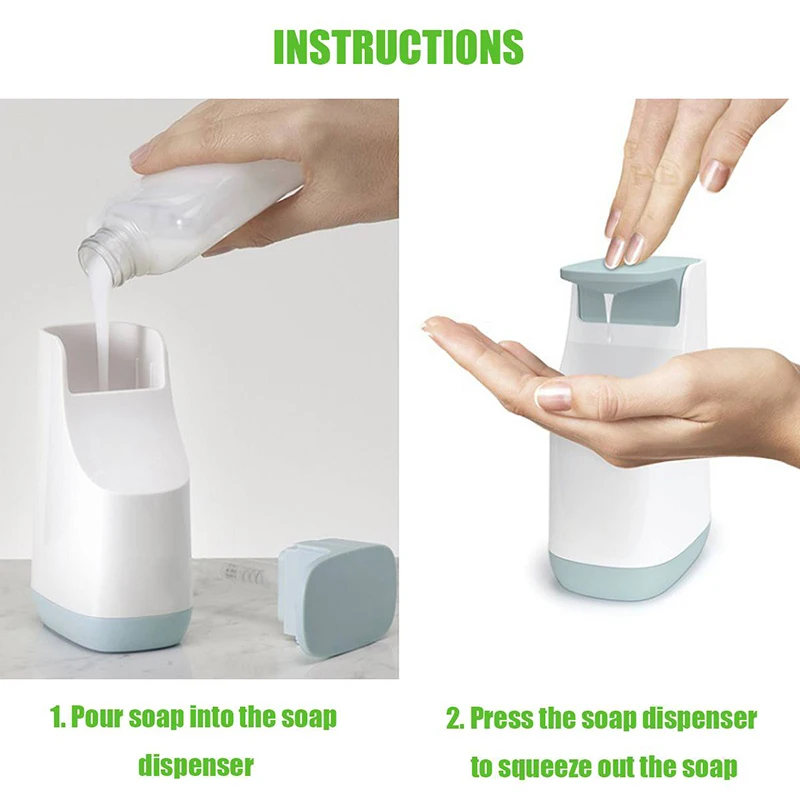 INSTRUCTIONS

1. Pour soap into the soap dispenser

2. Press the soap dispenser to squeeze out the soap