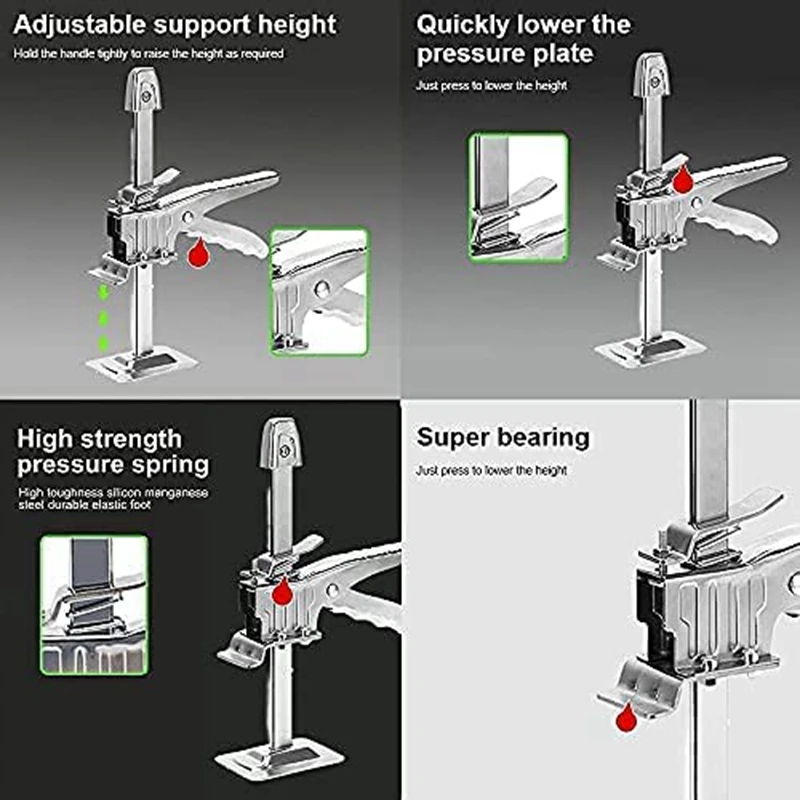 Adjustable support height

Hold the handle tightly to raise the height as required

Quickly lower the pressure plate

Just press to lower the height

High strength pressure spring

High toughness silicon manganese steel durable elastic foot

Super bearing

Just press to lower the height