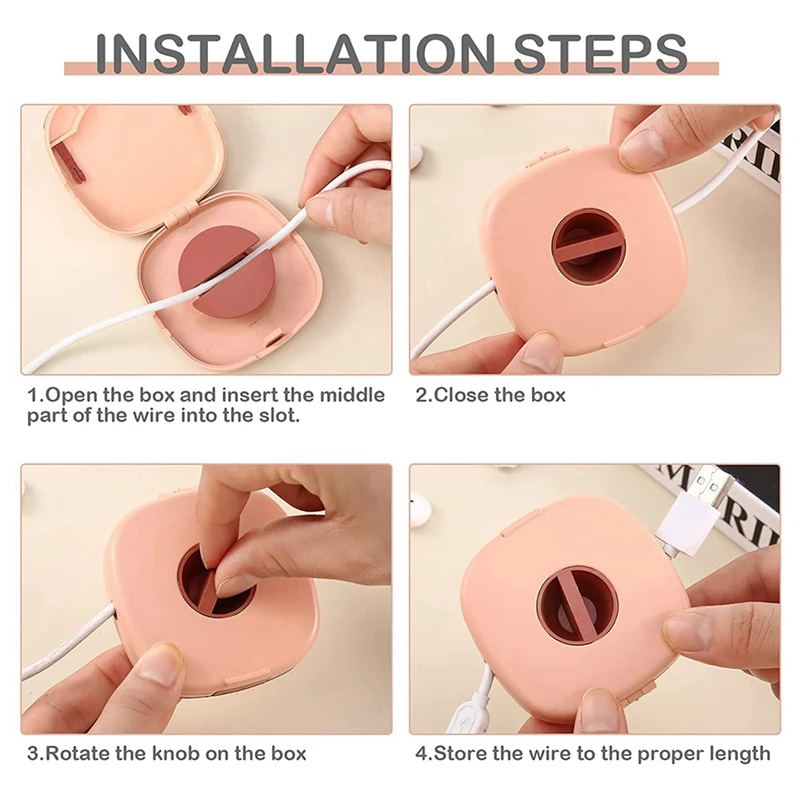 INSTALLATION STEPS

1.Open the box and insert the middle part of the wire into the slot.

2.Close the box

3.Rotate the knob on the box

4.Store the wire to the proper length