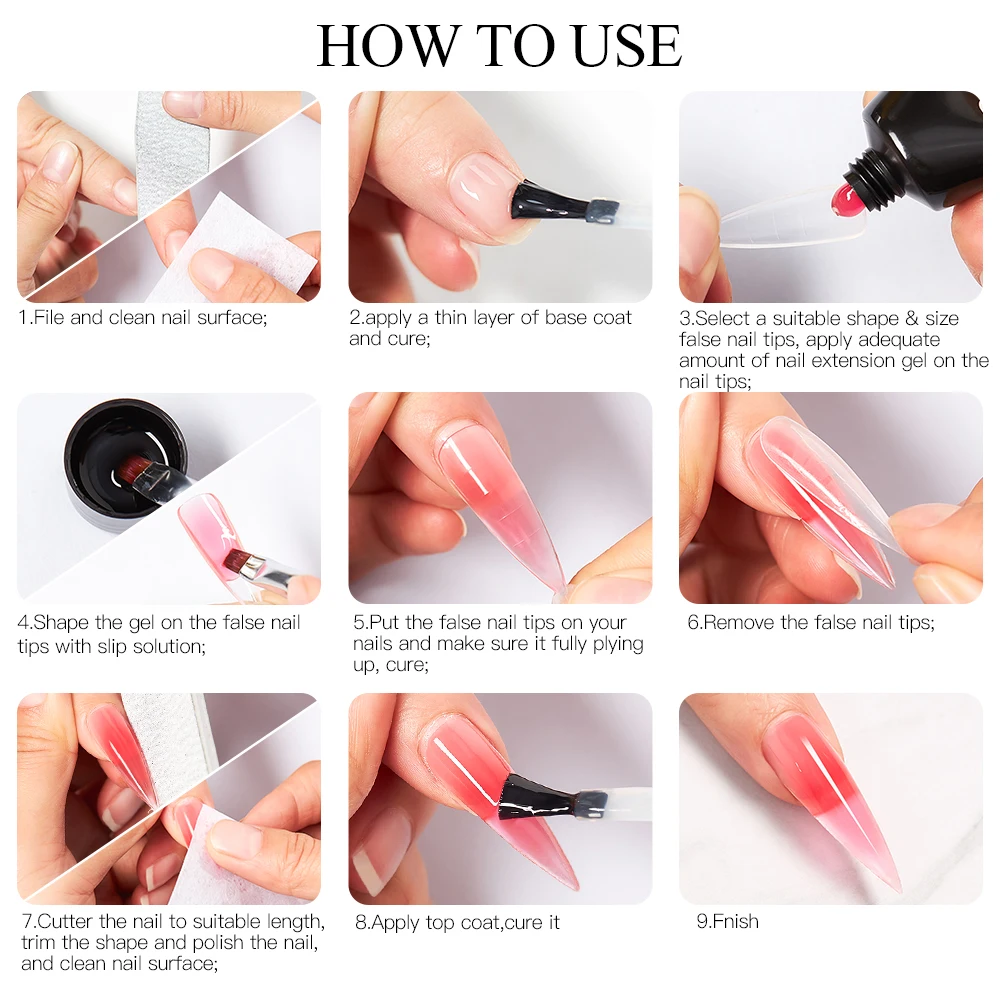 HOW TO USE

1.File and clean nail surface;

2.apply a thin layer of base coat and cure;

3.Select a suitable shape & size false nail tips, apply adequate amount of nail extension gel on the nail tips;

4.Shape the gel on the false nail tips with slip solution;

5.Put the false nail tips on your nails and make sure it fully plying up, cure;

6.Remove the false nail tips;

7.Cutter the nail to suitable length, trim the shape and polish the nail, and clean nail surface;

8.Apply top coat,cure it

9.Fnish