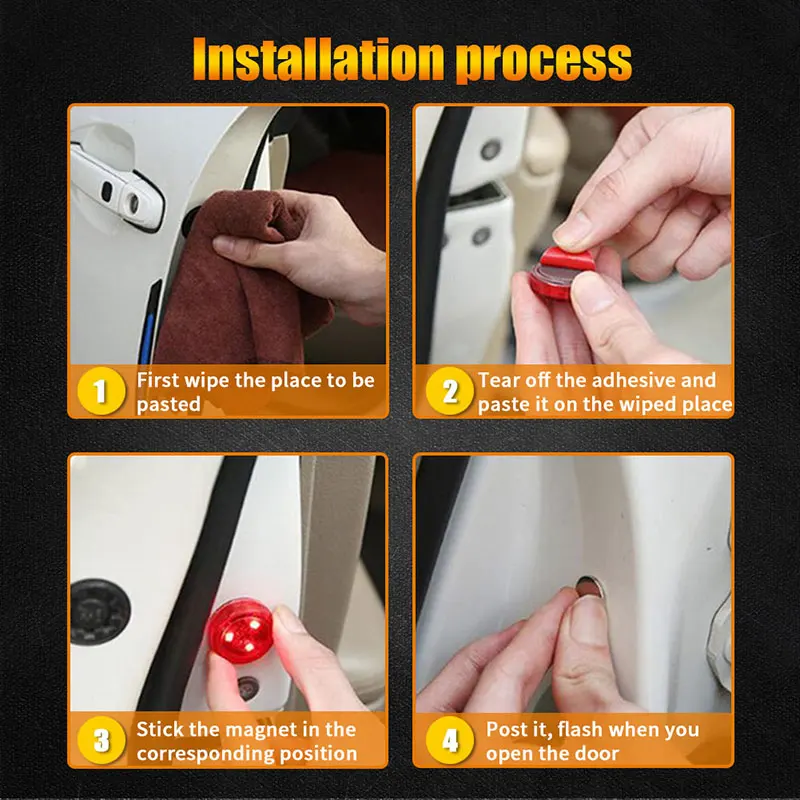 Installation process

1 First wipe the place to be pasted

2 Tear off the adhesive and paste it on the wiped place

3 Stick the magnet in the corresponding position

4 Post it, flash when you open the door