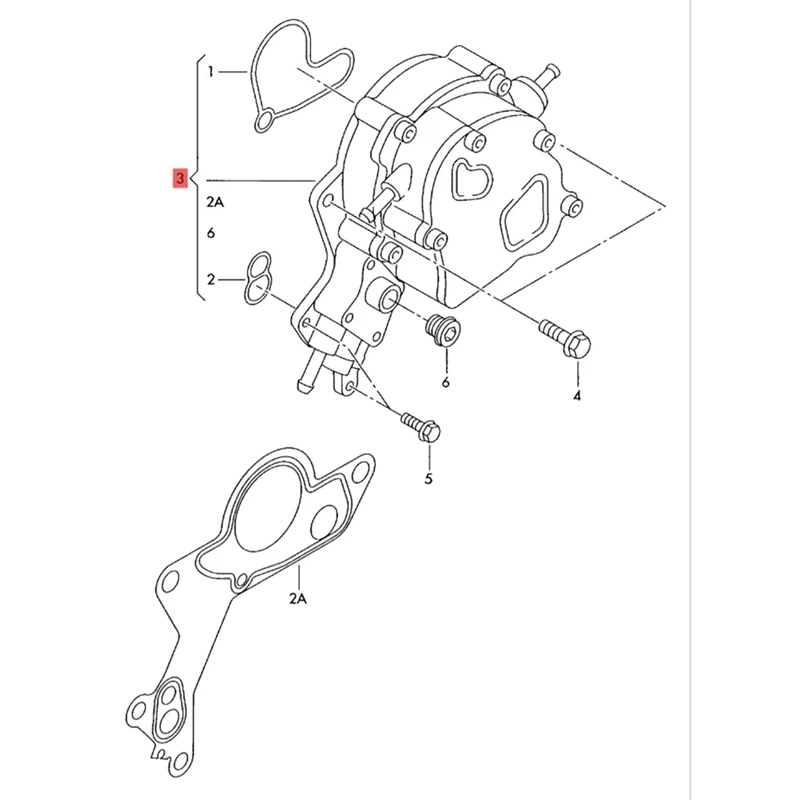 1
3
2A
6
2
6
4
5
2A