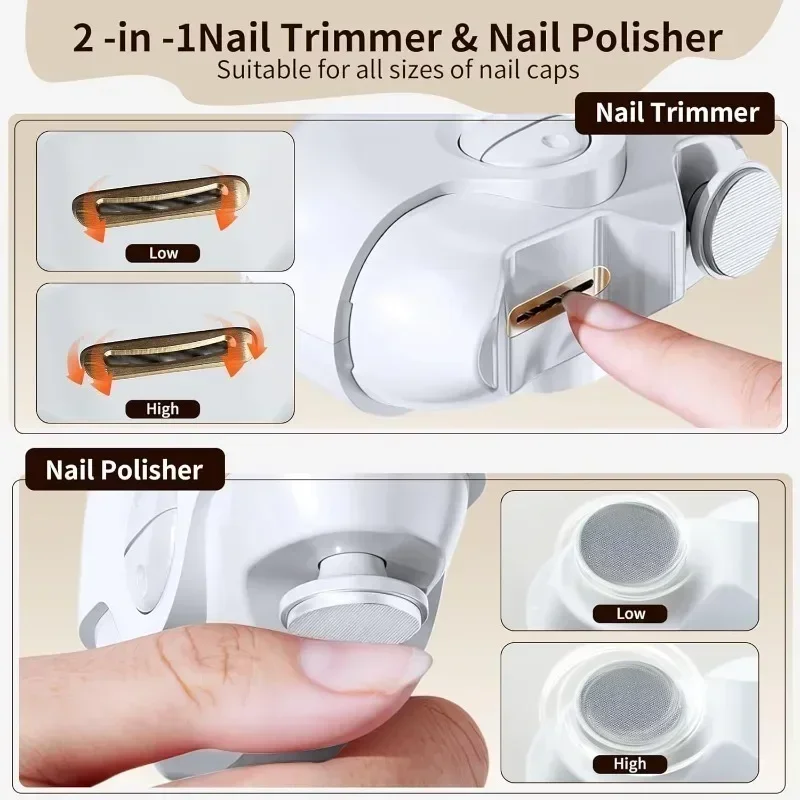 2 -in -1Nail Trimmer & Nail Polisher
Suitable for all sizes of nail caps

Nail Trimmer

Low

High

Nail Polisher

Low

High