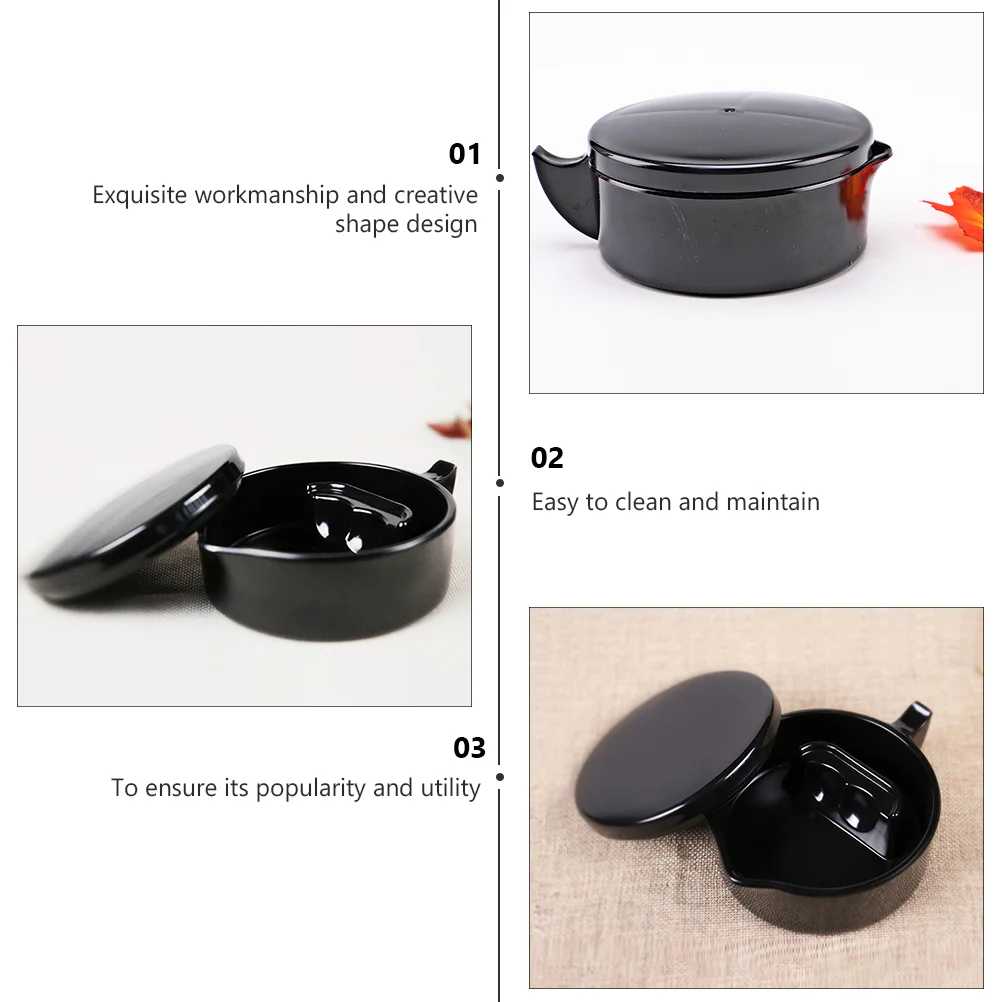 01
Exquisite workmanship and creative shape design

02
Easy to clean and maintain

03
To ensure its popularity and utility