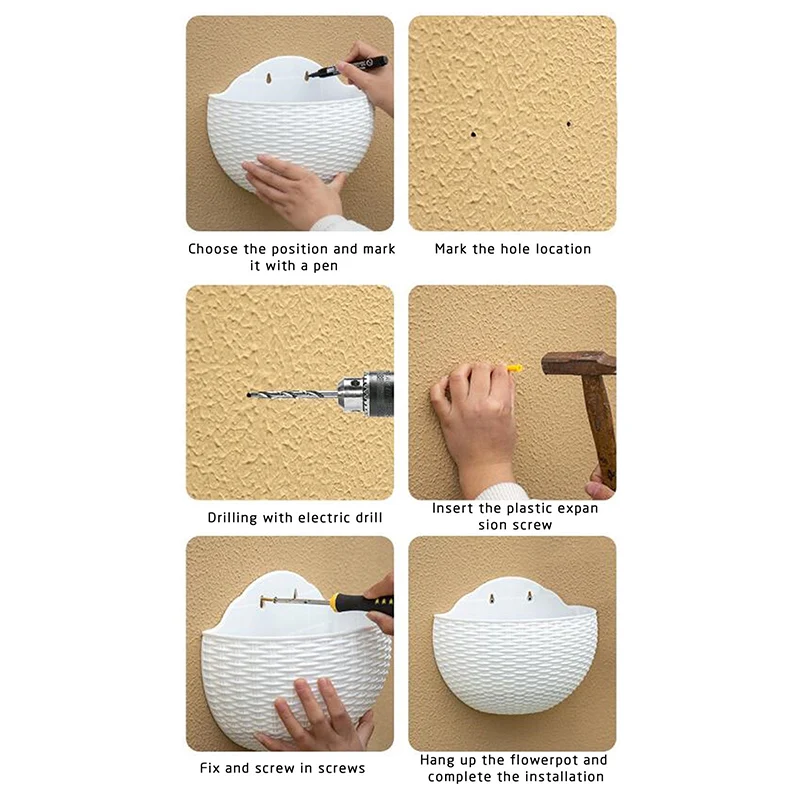 Choose the position and mark it with a pen

Mark the hole location

Drilling with electric drill

Insert the plastic expan sion screw

Fix and screw in screws

Hang up the flowerpot and complete the installation