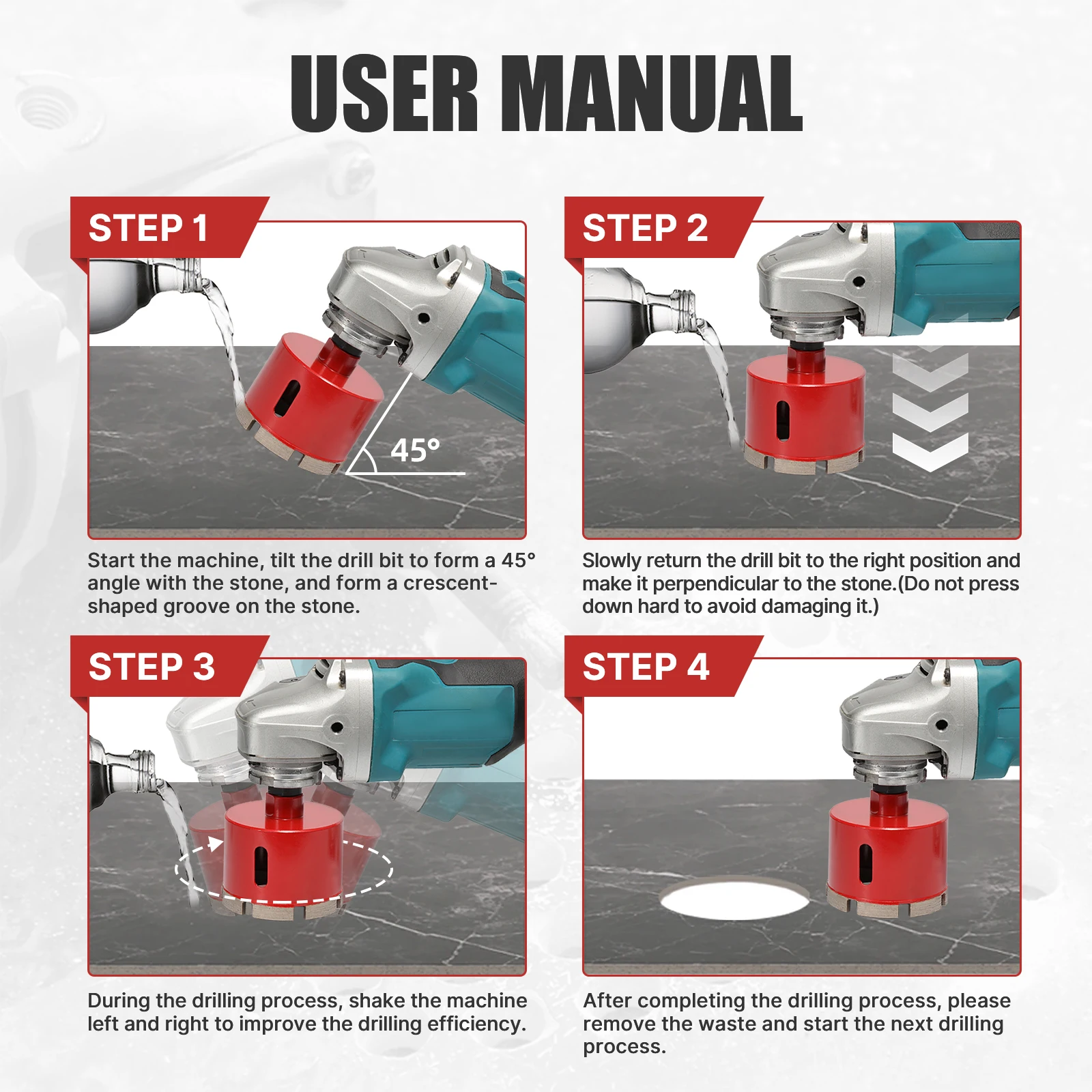 USER MANUAL

STEP 1

45°

Start the machine, tilt the drill bit to form a 45° angle with the stone, and form a crescent-shaped groove on the stone.

STEP 2

Slowly return the drill bit to the right position and make it perpendicular to the stone.(Do not press down hard to avoid damaging it.)

STEP 3

During the drilling process, shake the machine left and right to improve the drilling efficiency.

STEP 4

After completing the drilling process, please remove the waste and start the next drilling process.