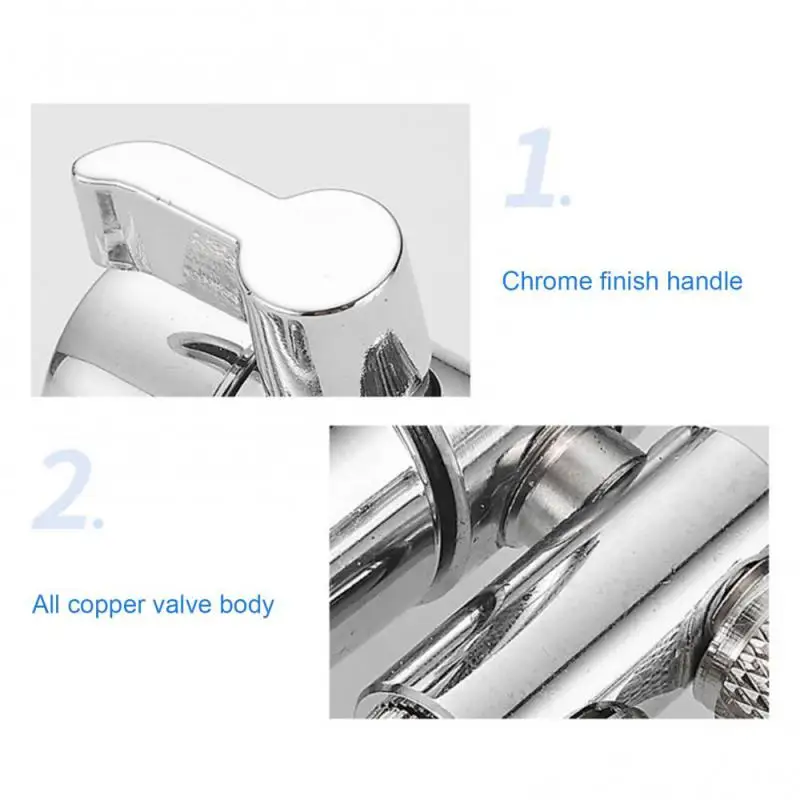 1.

Chrome finish handle

2.

All copper valve body