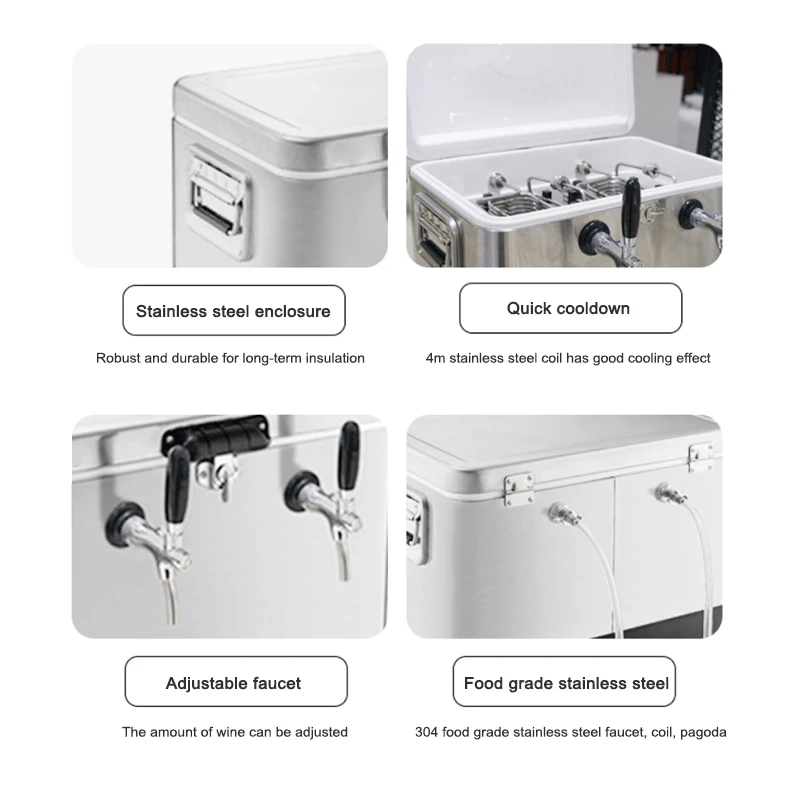 Stainless steel enclosure

Robust and durable for long-term insulation

Quick cooldown

4m stainless steel coil has good cooling effect

Adjustable faucet

The amount of wine can be adjusted

Food grade stainless steel

304 food grade stainless steel faucet, coil, pagoda