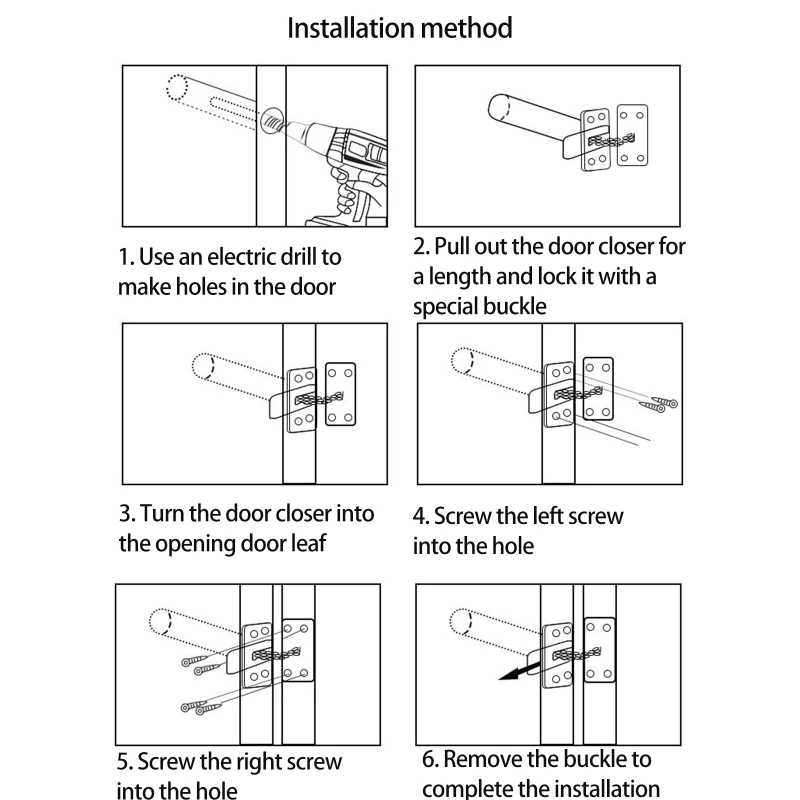 Installation method

1. Use an electric drill to make holes in the door

2. Pull out the door closer for a length and lock it with a special buckle

3. Turn the door closer into the opening door leaf

4. Screw the left screw into the hole

5. Screw the right screw into the hole

6. Remove the buckle to complete the installation