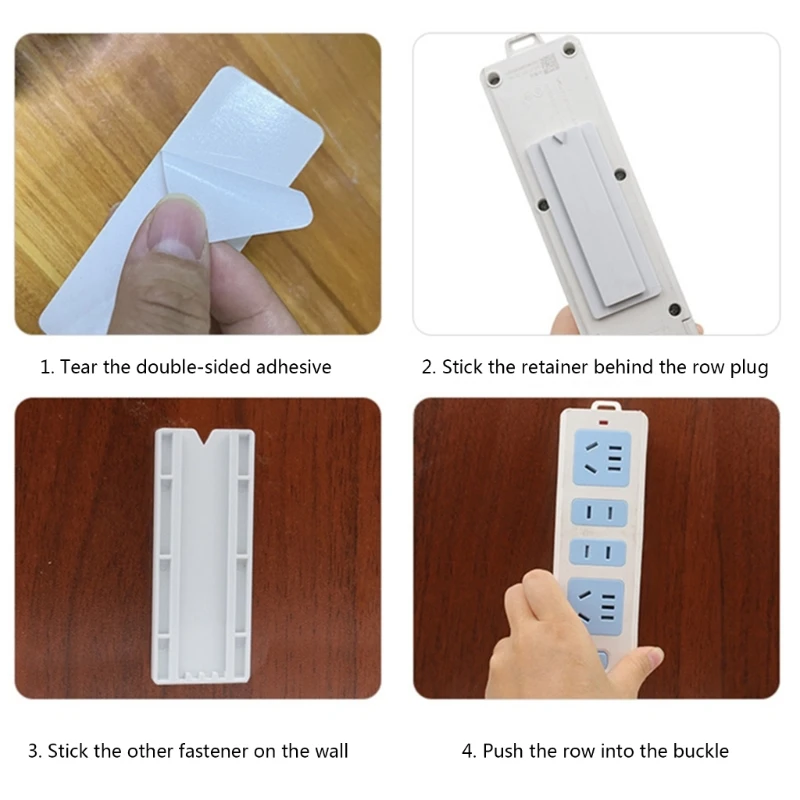 1. Tear the double-sided adhesive

2. Stick the retainer behind the row plug

3. Stick the other fastener on the wall

4. Push the row into the buckle