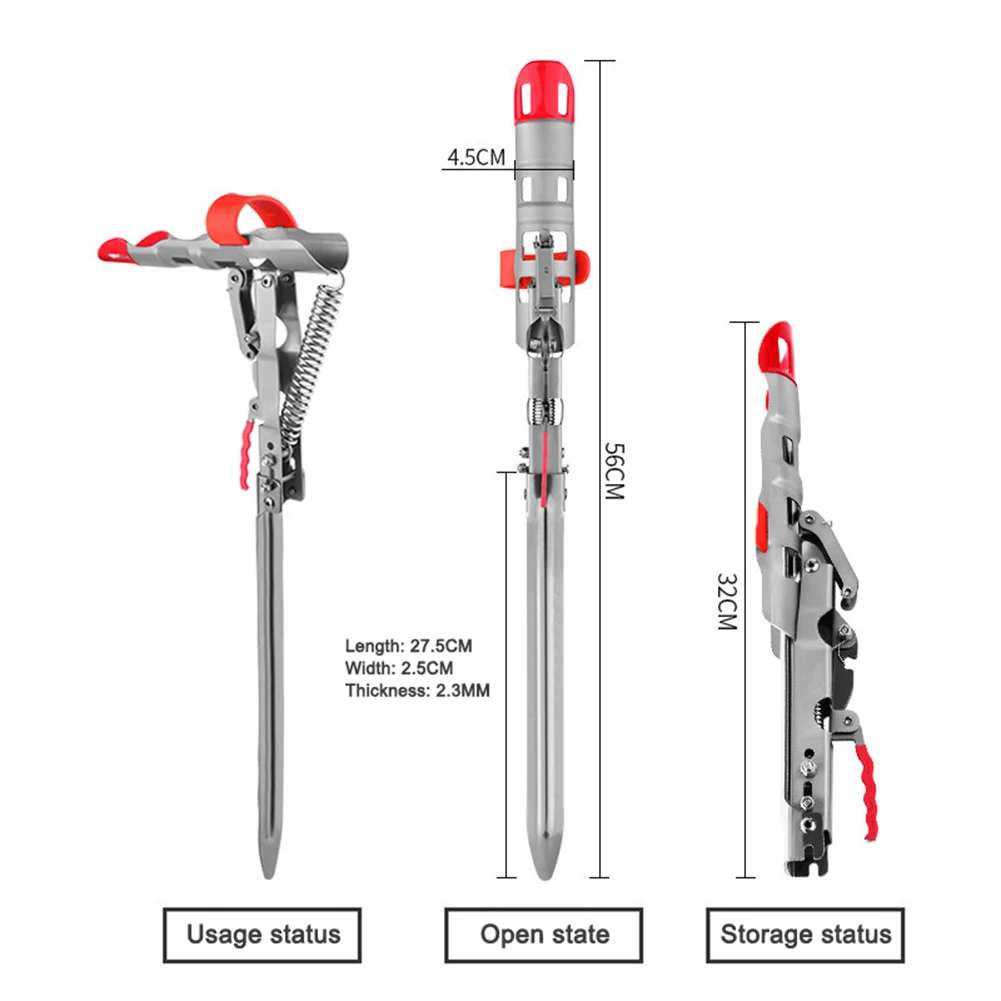 4.5CM

56CM

32CM

Length: 27.5CM
Width: 2.5CM
Thickness: 2.3MM

Usage status

Open state

Storage status