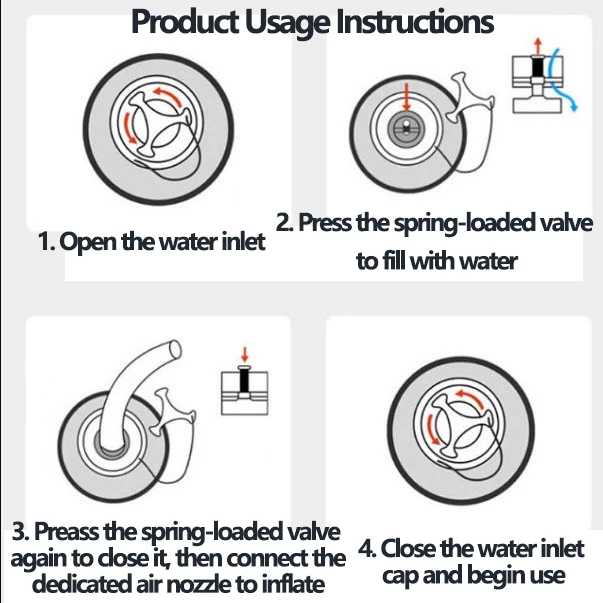 Product Usage Instructions

1. Open the water inlet

2. Press the spring-loaded valve to fill with water

3. Preass the spring-loaded valve again to close it, then connect the dedicated air nozzle to inflate

4. Close the water inlet cap and begin use