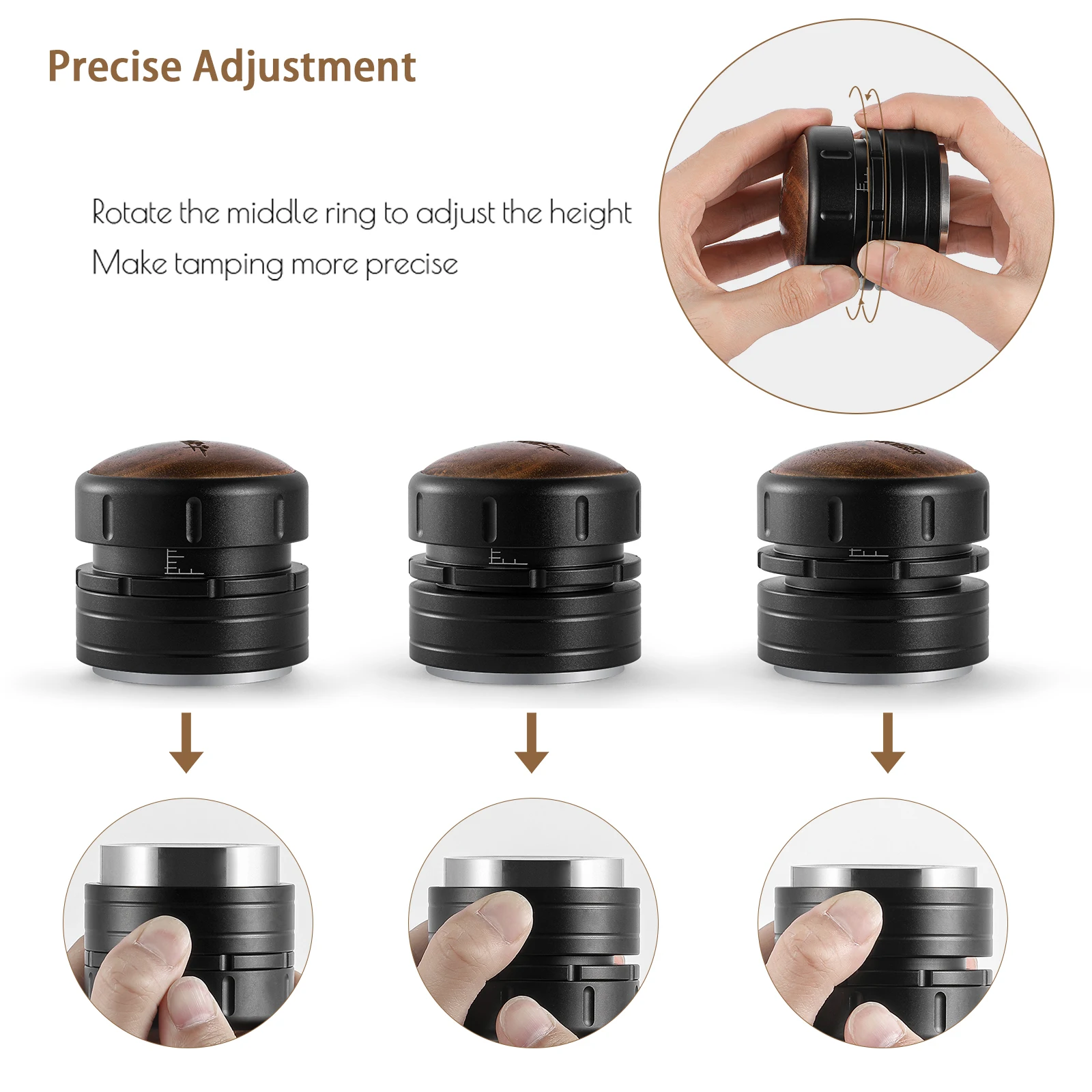 Precise Adjustment

Rotate the middle ring to adjust the height
Make tamping more precise