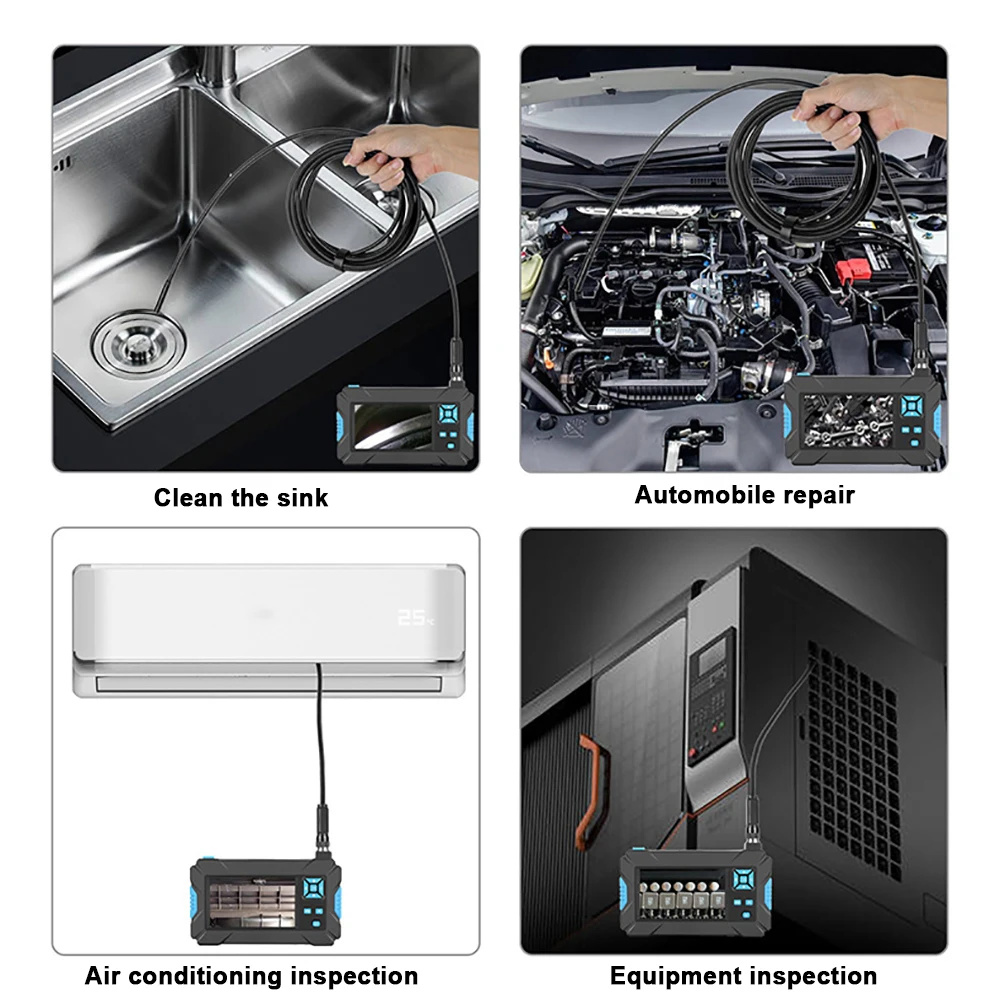 Clean the sink

Automobile repair

25°C

Air conditioning inspection

Equipment inspection