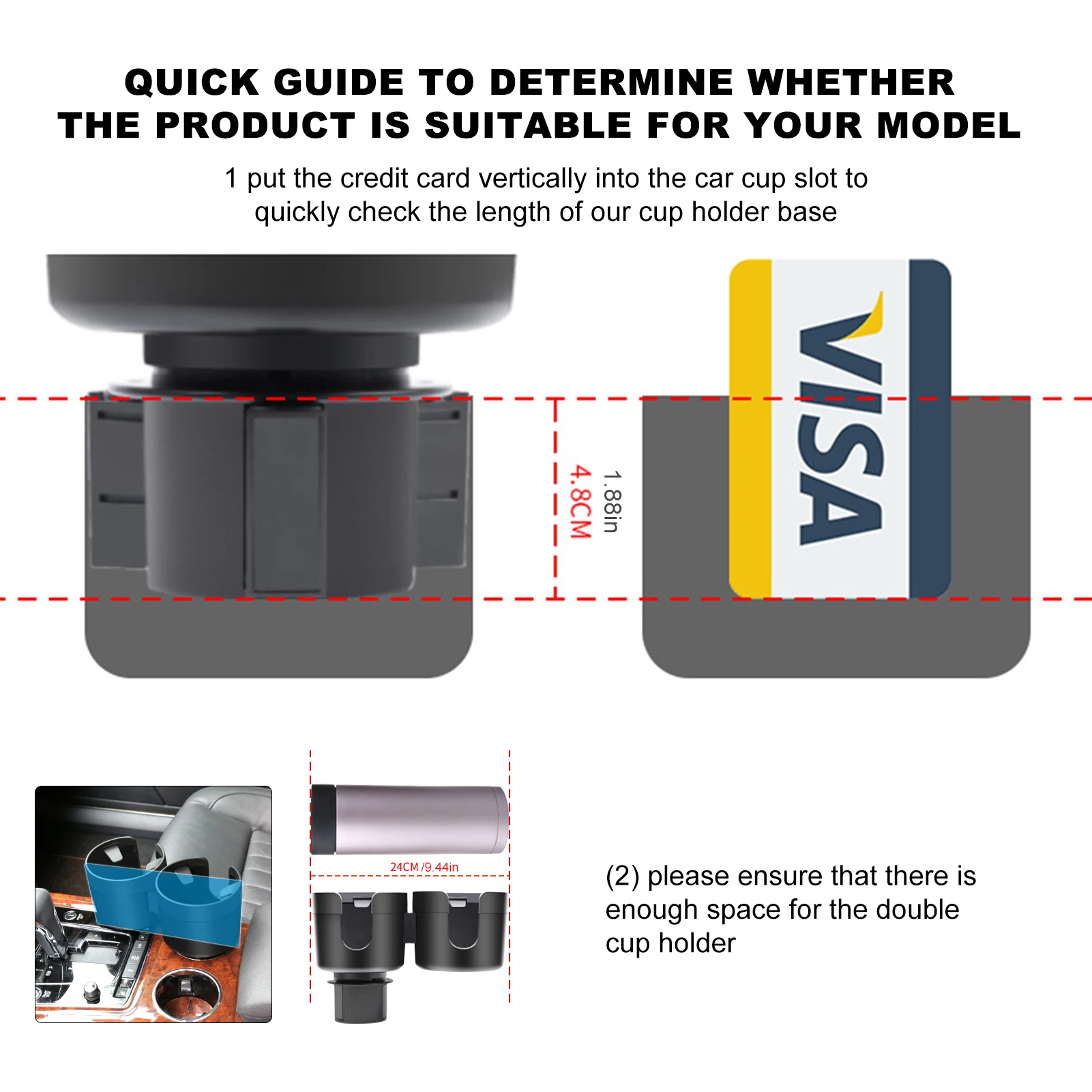 QUICK GUIDE TO DETERMINE WHETHER THE PRODUCT IS SUITABLE FOR YOUR MODEL

1 put the credit card vertically into the car cup slot to quickly check the length of our cup holder base

4.8CM
1.88in

VISA

24CM /9.44in

(2) please ensure that there is enough space for the double cup holder